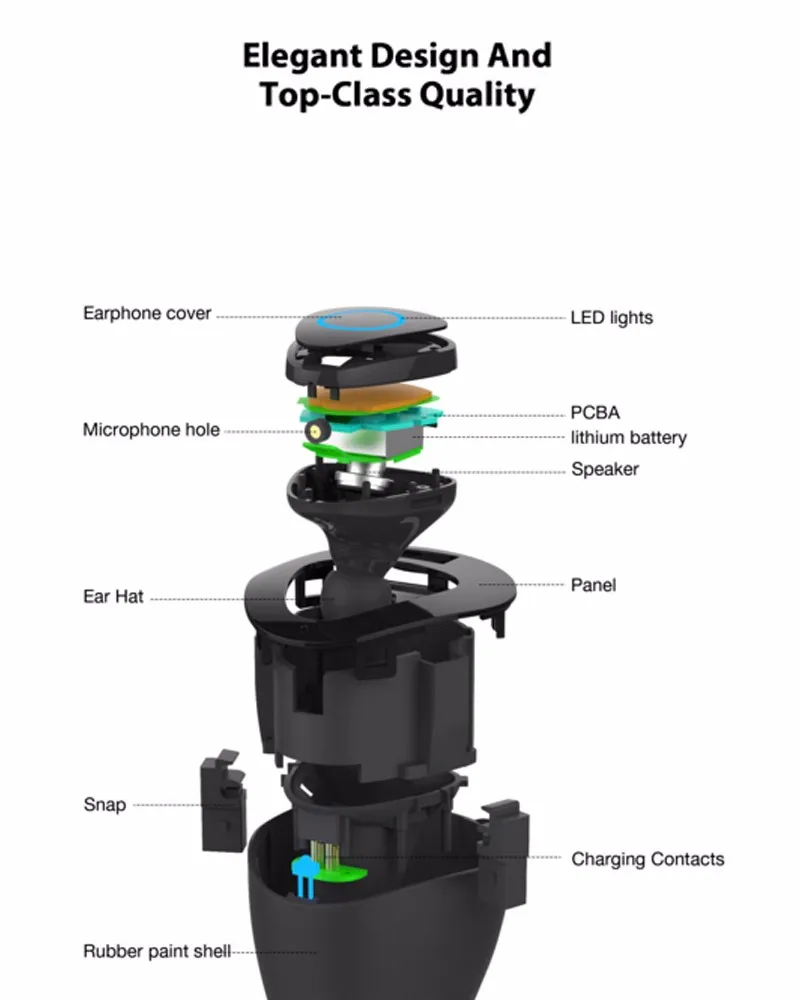 Elegant Design And
Top-Class Quality

Earphone cover
LED lights
PCBA
Microphone hole
lithium battery
Speaker
Ear Hat
Panel
Snap
Charging Contacts
Rubber paint shell