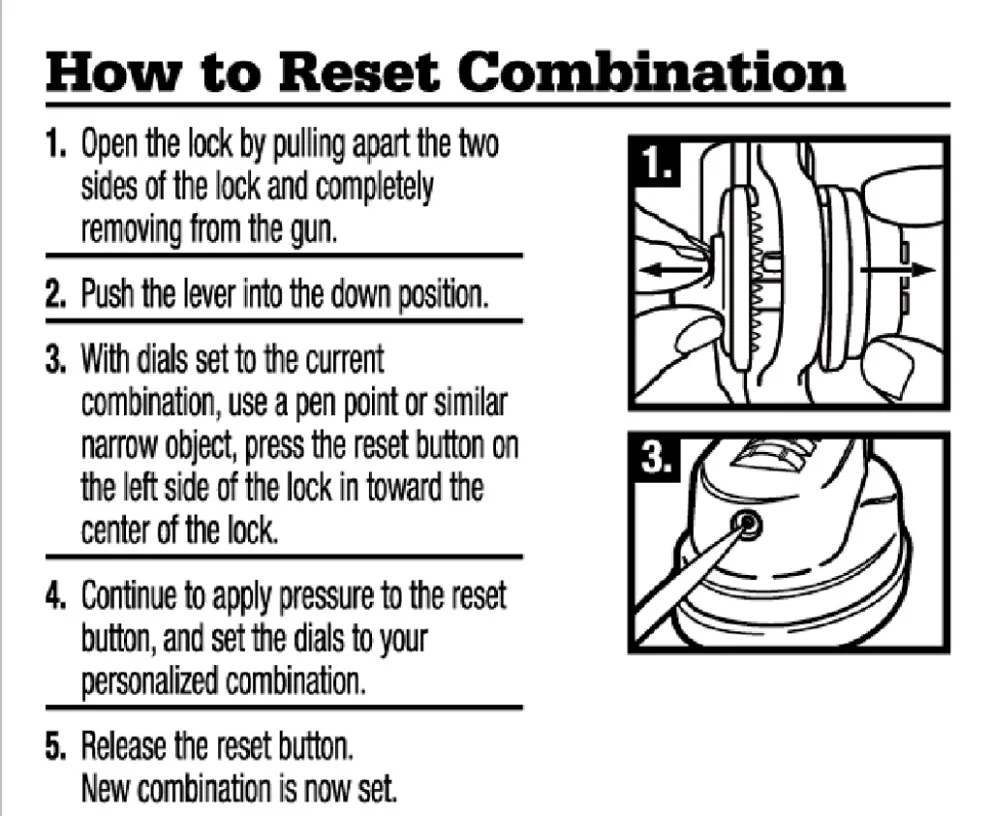 How to Reset Combination

1. Open the lock by pulling apart the two sides of the lock and completely removing from the gun.

2. Push the lever into the down position.

3. With dials set to the current combination, use a pen point or similar narrow object, press the reset button on the left side of the lock in toward the center of the lock.

4. Continue to apply pressure to the reset button, and set the dials to your personalized combination.

5. Release the reset button. New combination is now set.

1.

3.