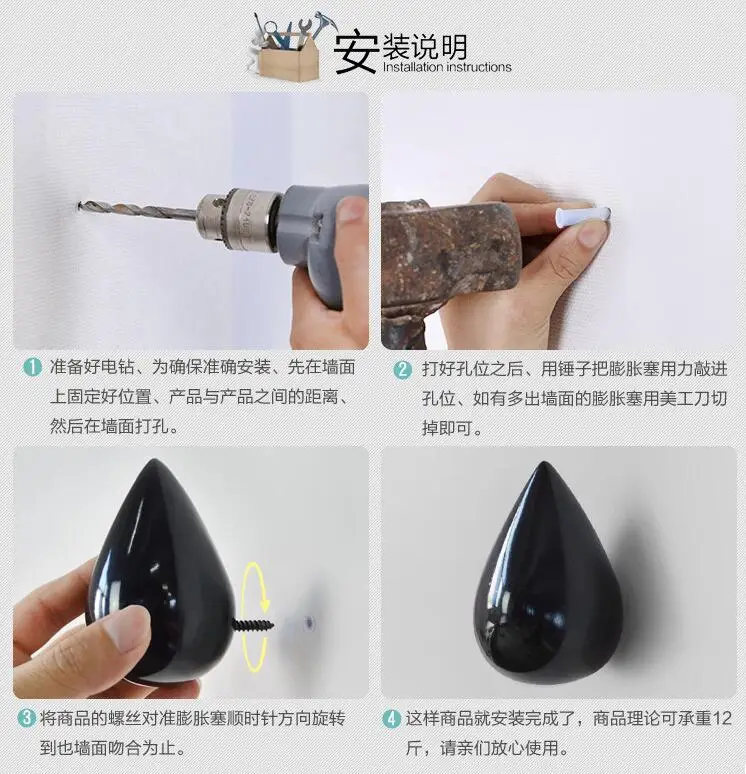 安装说明
Installation instructions

1 准备好电钻、为确保准确安装、先在墙面上固定好位置、产品与产品之间的距离、然后在墙面打孔。

2 打好孔位之后、用锤子把膨胀塞用力敲进孔位、如有多出墙面的膨胀塞用美工刀切掉即可。

3 将商品的螺丝对准膨胀塞顺时针方向旋转到也墙面吻合为止。

4 这样商品就安装完成了，商品理论可承重12斤，请亲们放心使用。