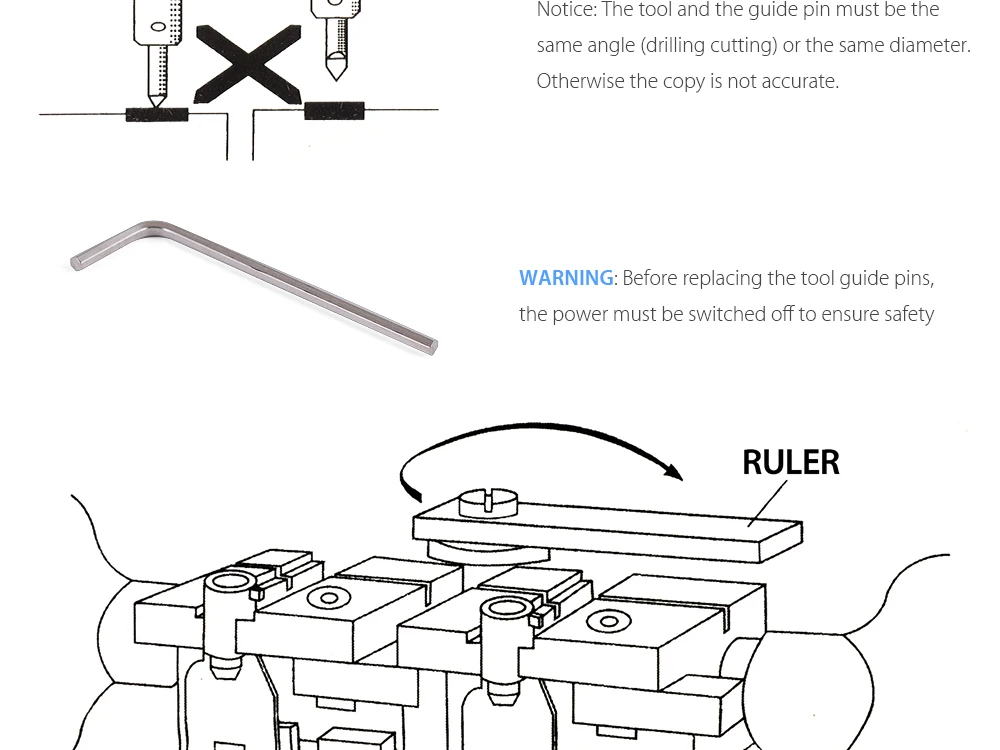 Notice: The tool and the guide pin must be the same angle (drilling cutting) or the same diameter. Otherwise the copy is not accurate.

WARNING: Before replacing the tool guide pins, the power must be switched off to ensure safety

RULER