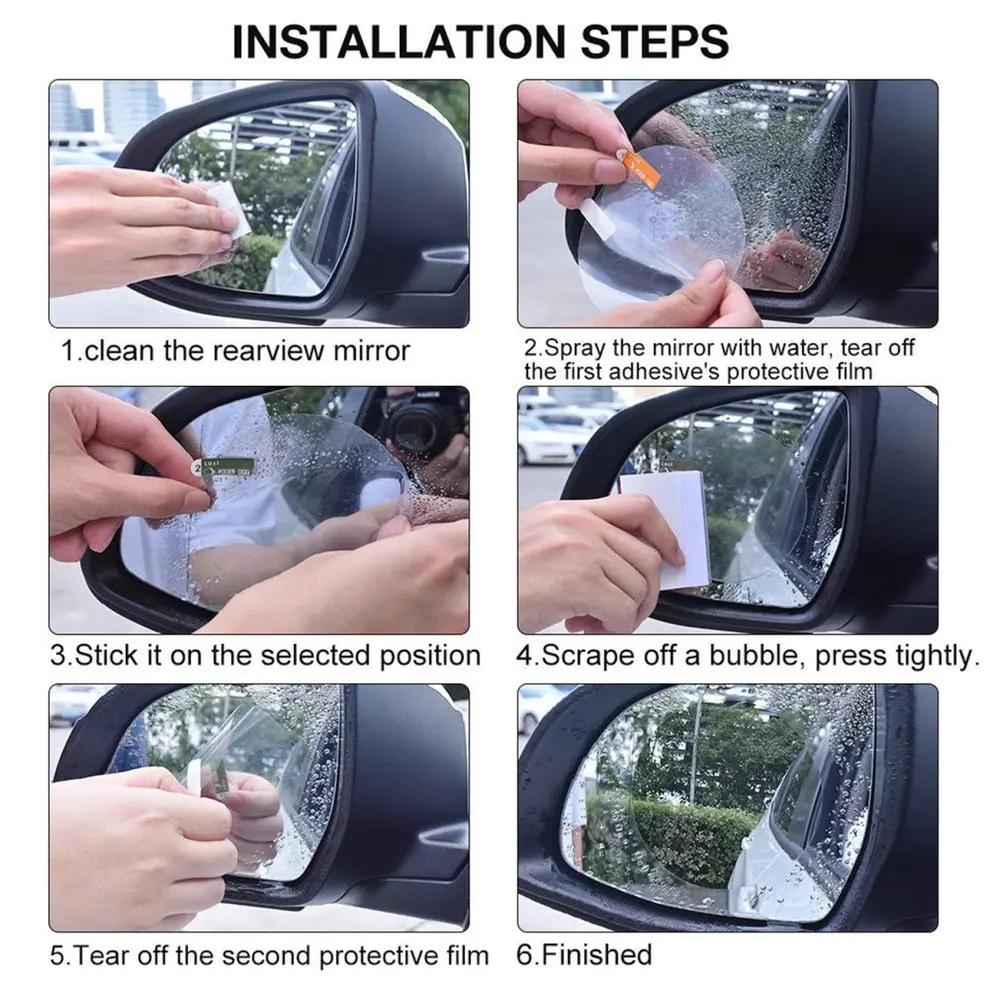 INSTALLATION STEPS

1.clean the rearview mirror

2.Spray the mirror with water, tear off the first adhesive's protective film

3.Stick it on the selected position

4.Scrape off a bubble, press tightly.

5.Tear off the second protective film

6.Finished