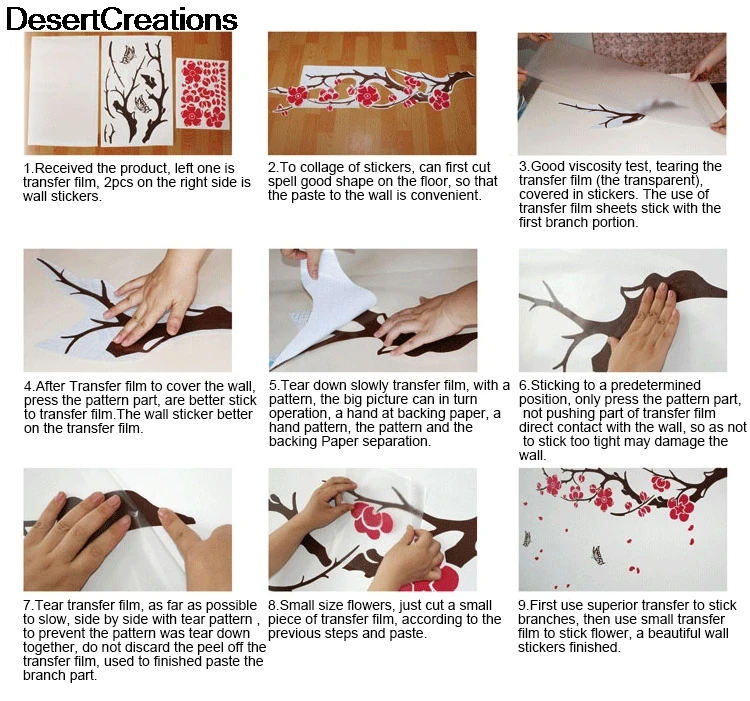 DesertCreations

1.Received the product, left one is transfer film, 2pcs on the right side is wall stickers.

2.To collage of stickers, can first cut spell good shape on the floor, so that the paste to the wall is convenient.

3.Good viscosity test, tearing the transfer film (the transparent), covered in stickers. The use of transfer film sheets stick with the first branch portion.

4.After Transfer film to cover the wall, press the pattern part, are better stick to transfer film.The wall sticker better on the transfer film.

5.Tear down slowly transfer film, with a pattern, the big picture can in turn operation, a hand at backing paper, a hand pattern, the pattern and the backing Paper separation.

6.Sticking to a predetermined position, only press the pattern part, not pushing part of transfer film direct contact with the wall, so as not to stick too tight may damage the wall.

7.Tear transfer film, as far as possible to slow, side by side with tear pattern , to prevent the pattern was tear down together, do not discard the peel off the transfer film, used to finished paste the branch part.

8.Small size flowers, just cut a small piece of transfer film, according to the previous steps and paste.

9.First use superior transfer to stick branches, then use small transfer film to stick flower, a beautiful wall stickers finished.