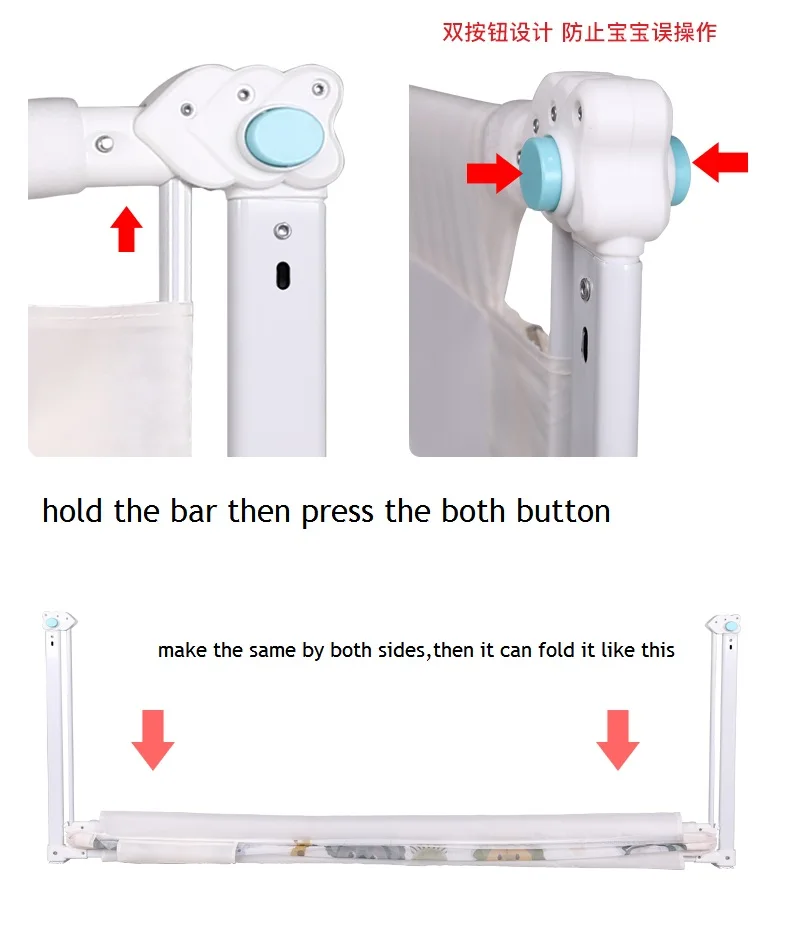 双按钮设计 防止宝宝误操作

hold the bar then press the both button

make the same by both sides,then it can fold it like this