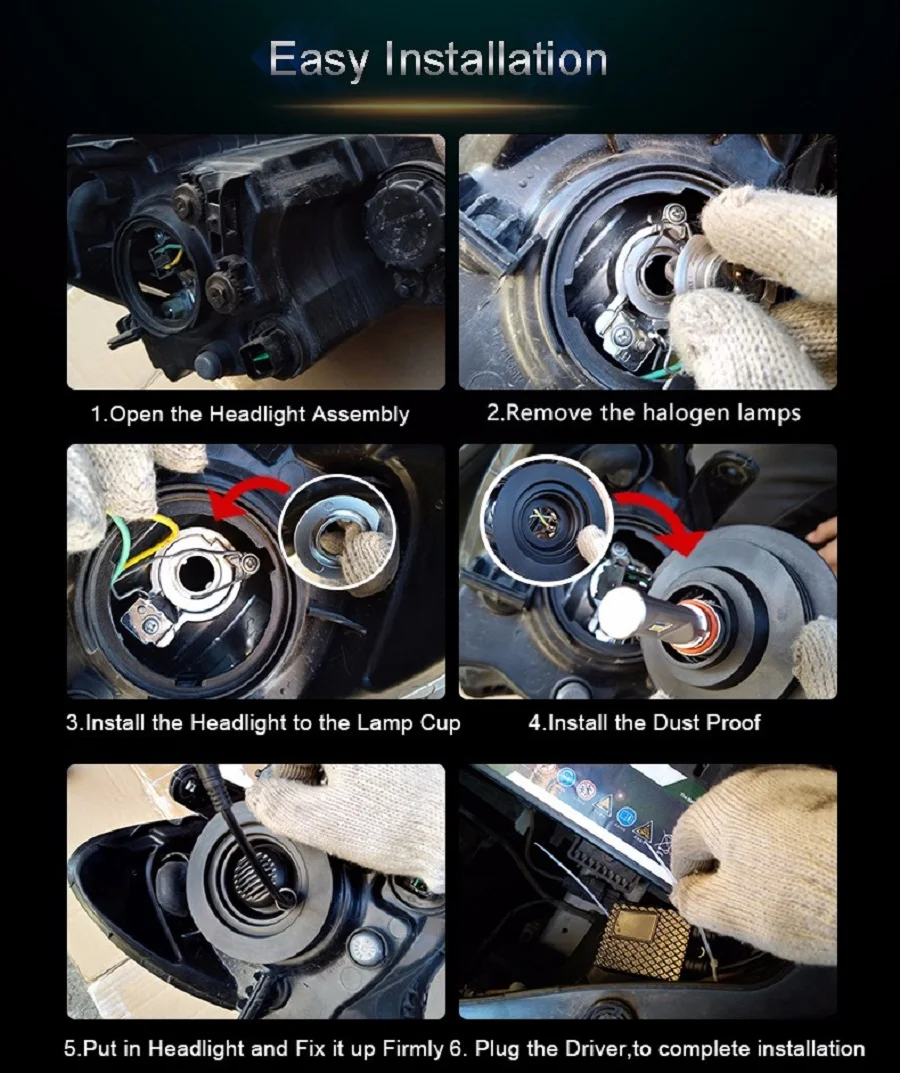 Easy Installation

1.Open the Headlight Assembly

2.Remove the halogen lamps

3.Install the Headlight to the Lamp Cup

4.Install the Dust Proof

5.Put in Headlight and Fix it up Firmly

6. Plug the Driver,to complete installation