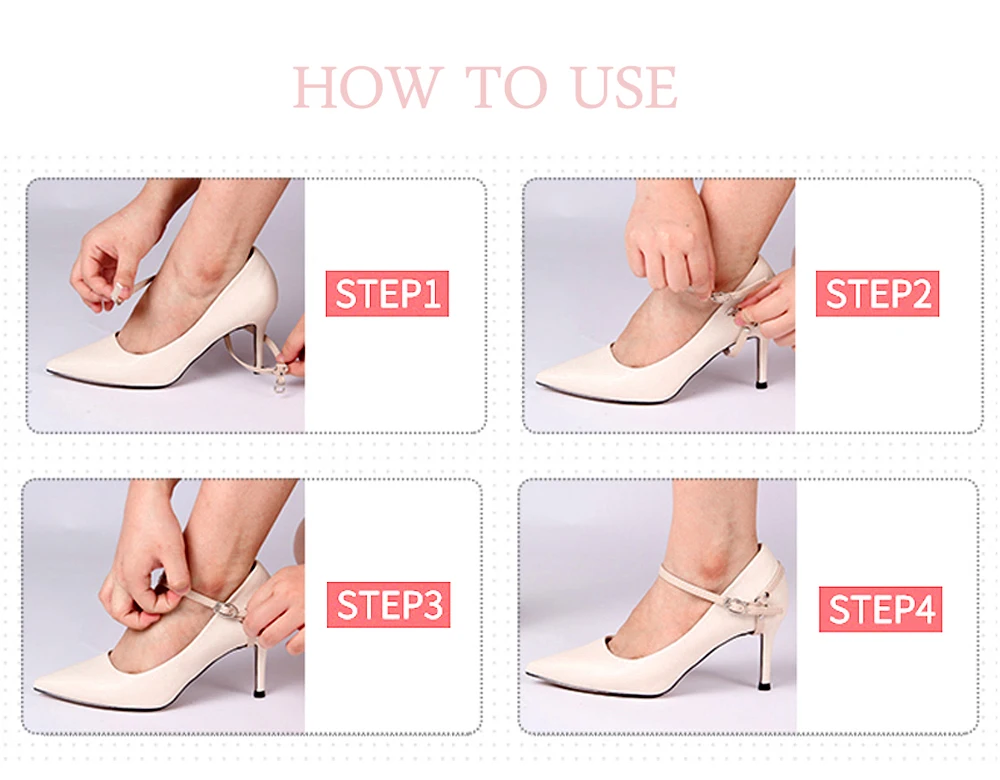 HOW TO USE

STEP1

STEP2

STEP3

STEP4