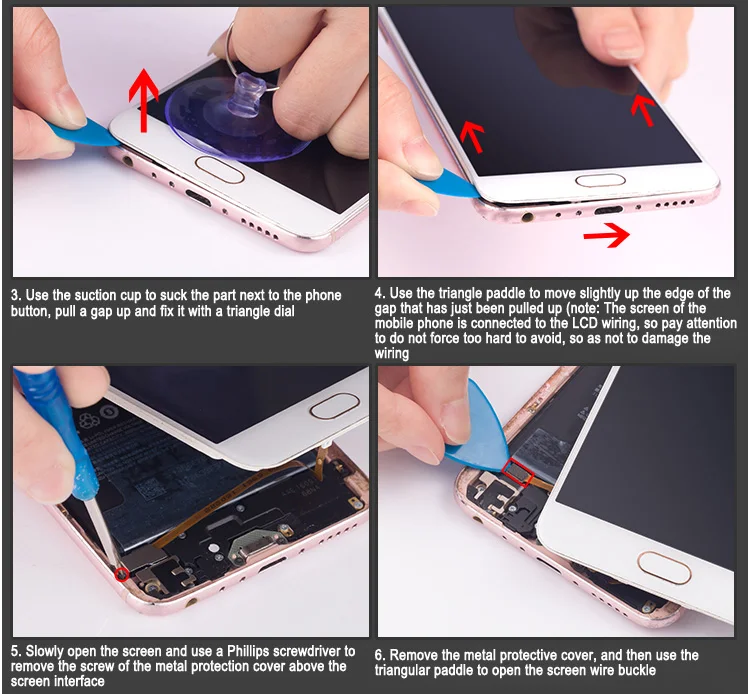 3. Use the suction cup to suck the part next to the phone button, pull a gap up and fix it with a triangle dial

4. Use the triangle paddle to move slightly up the edge of the gap that has just been pulled up (note: The screen of the mobile phone is connected to the LCD wiring, so pay attention to do not force too hard to avoid, so as not to damage the wiring

5. Slowly open the screen and use a Phillips screwdriver to remove the screw of the metal protection cover above the screen interface

6. Remove the metal protective cover, and then use the triangular paddle to open the screen wire buckle