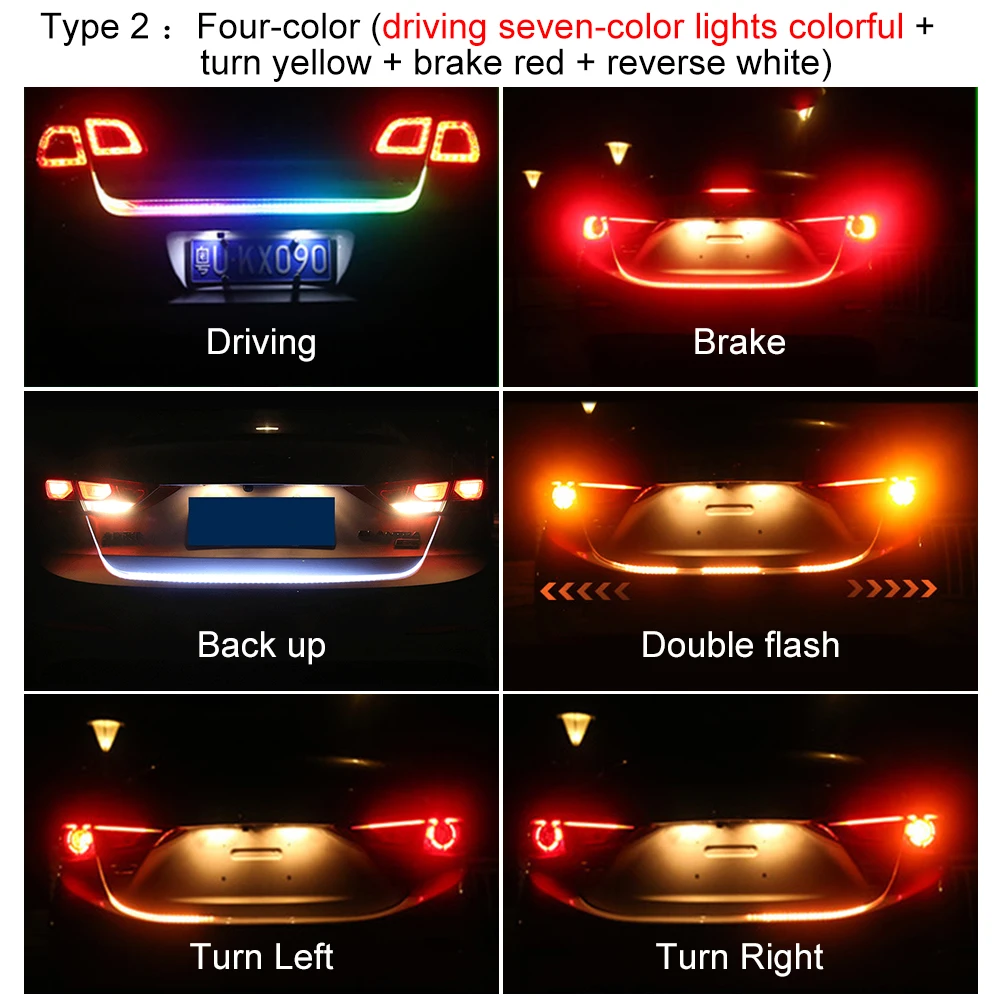 Type 2 : Four-color (driving seven-color lights colorful + turn yellow + brake red + reverse white)

粤U·KX090

Driving

Brake

Back up

Double flash

Turn Left

Turn Right