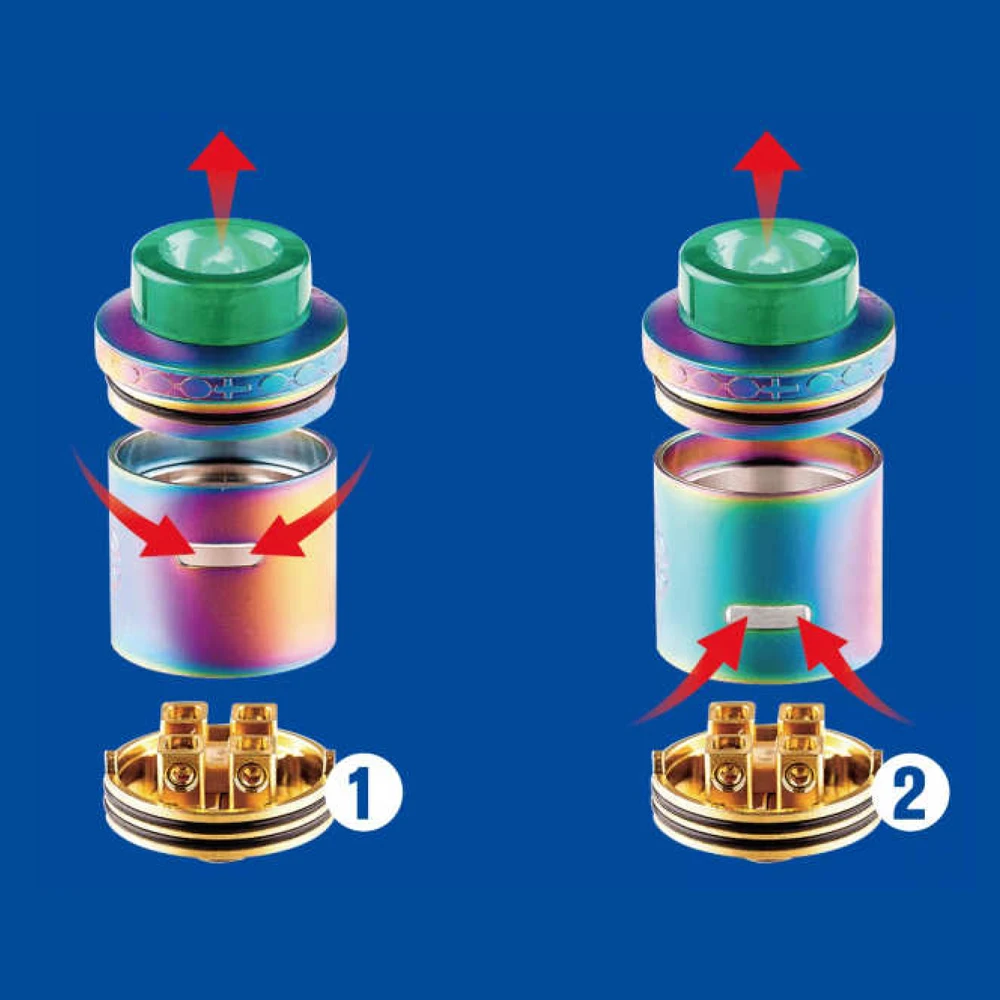 1

2