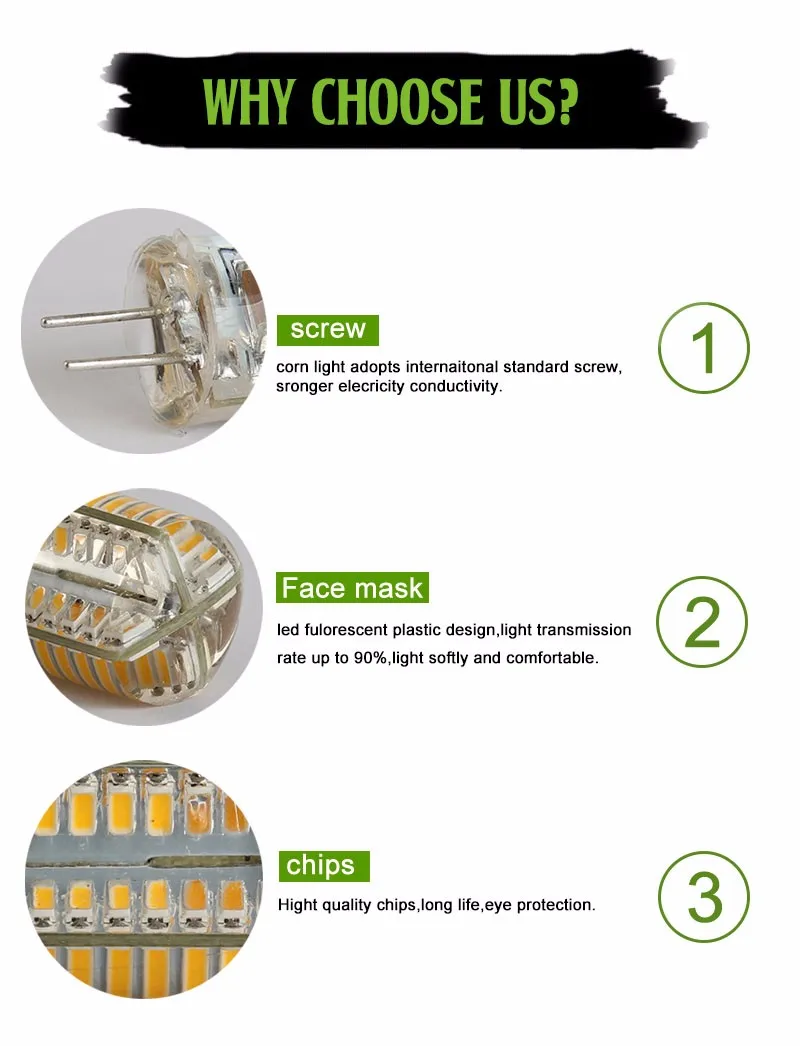 WHY CHOOSE US?

screw

corn light adopts internaitonal standard screw, sronger elecricity conductivity.

1

Face mask

led fulorescent plastic design,light transmission rate up to 90%,light softly and comfortable.

2

chips

Hight quality chips,long life,eye protection.

3