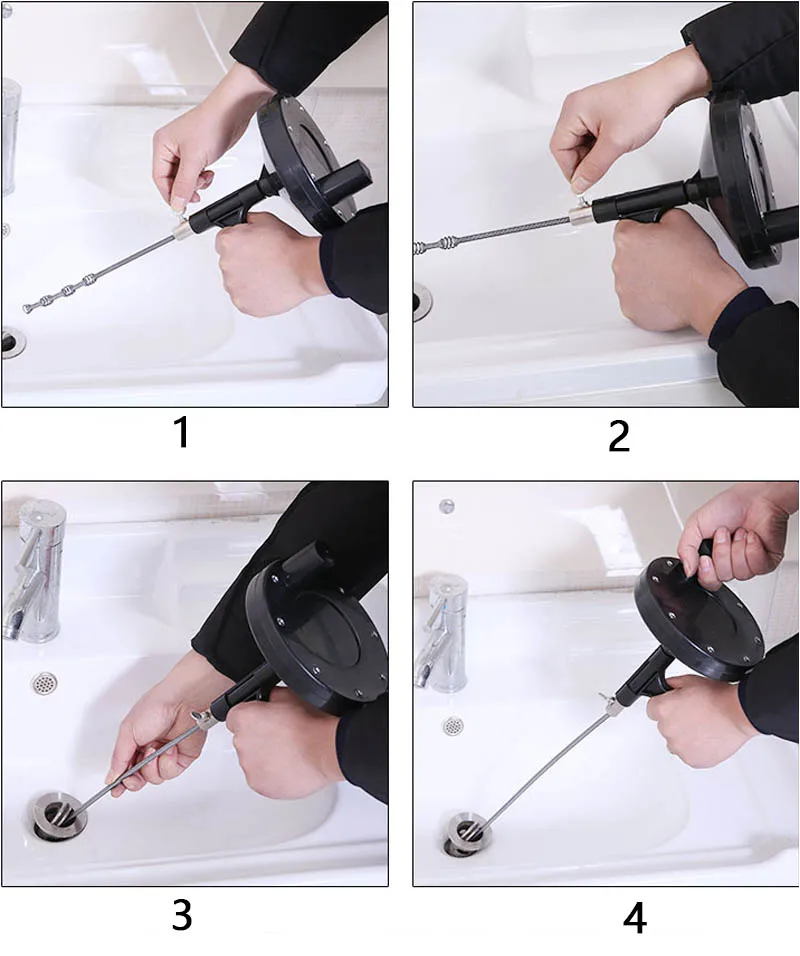 1

2

3

4