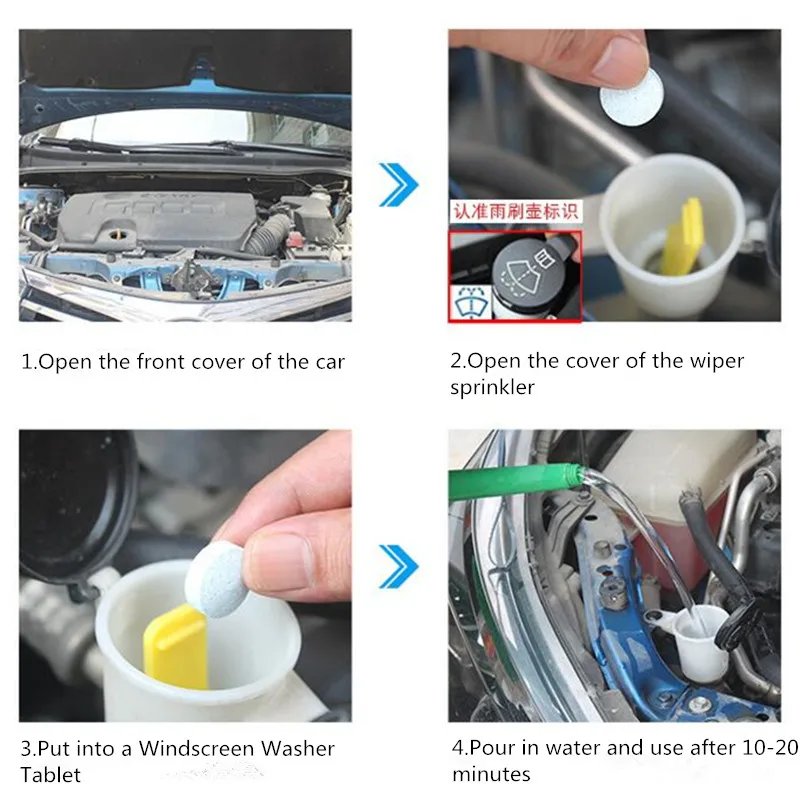 认准雨刷壶标识

1.Open the front cover of the car

2.Open the cover of the wiper sprinkler

3.Put into a Windscreen Washer Tablet

4.Pour in water and use after 10-20 minutes