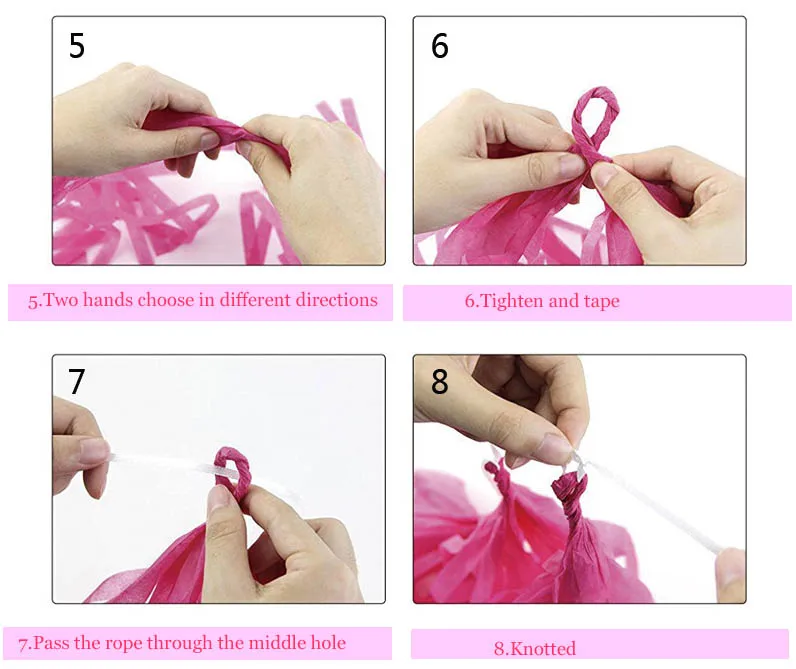 5

6

5.Two hands choose in different directions

6.Tighten and tape

7

8

7.Pass the rope through the middle hole

8.Knotted