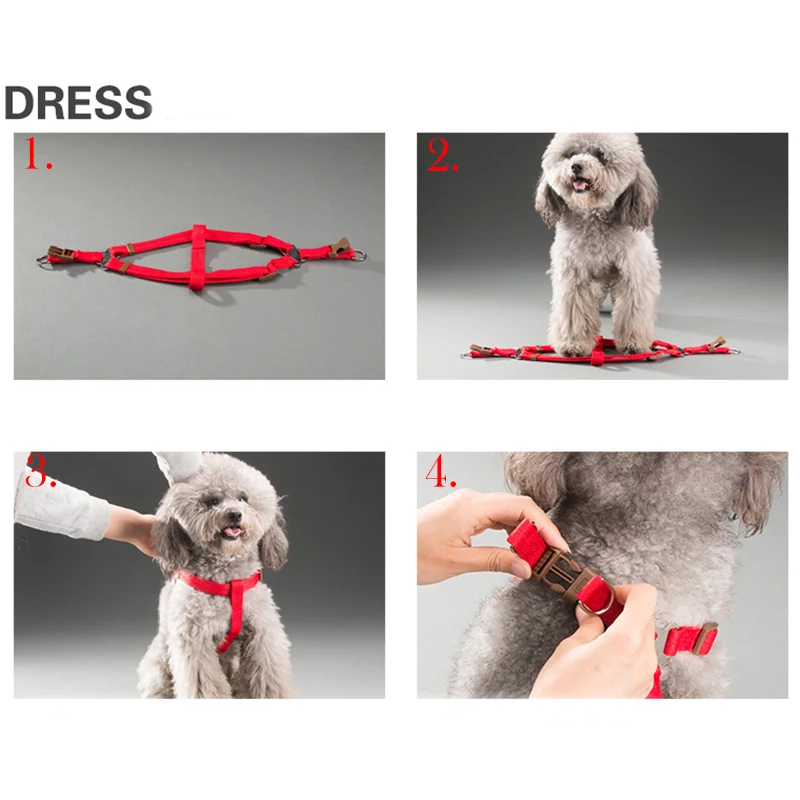 DRESS

1.

2.

3.

4.