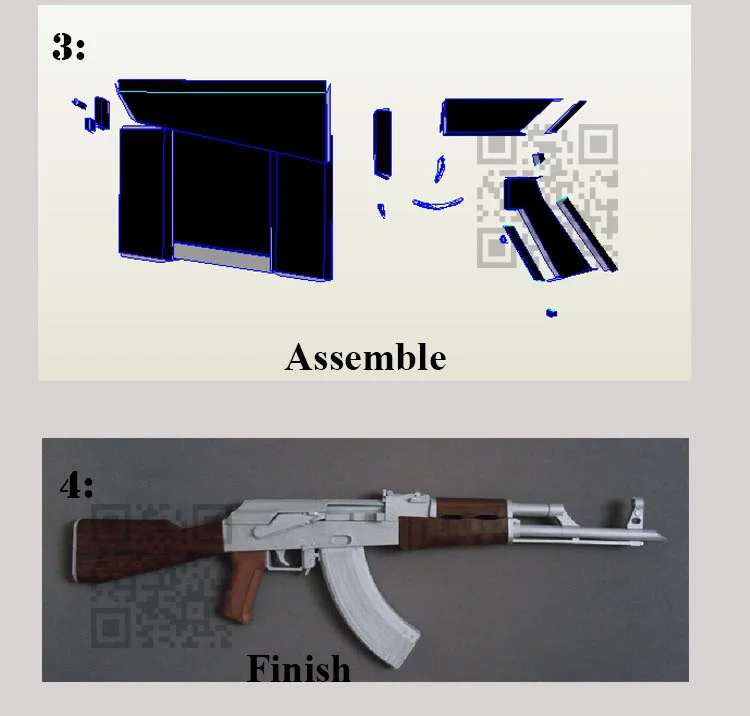 3:

Assemble

4:

Finish