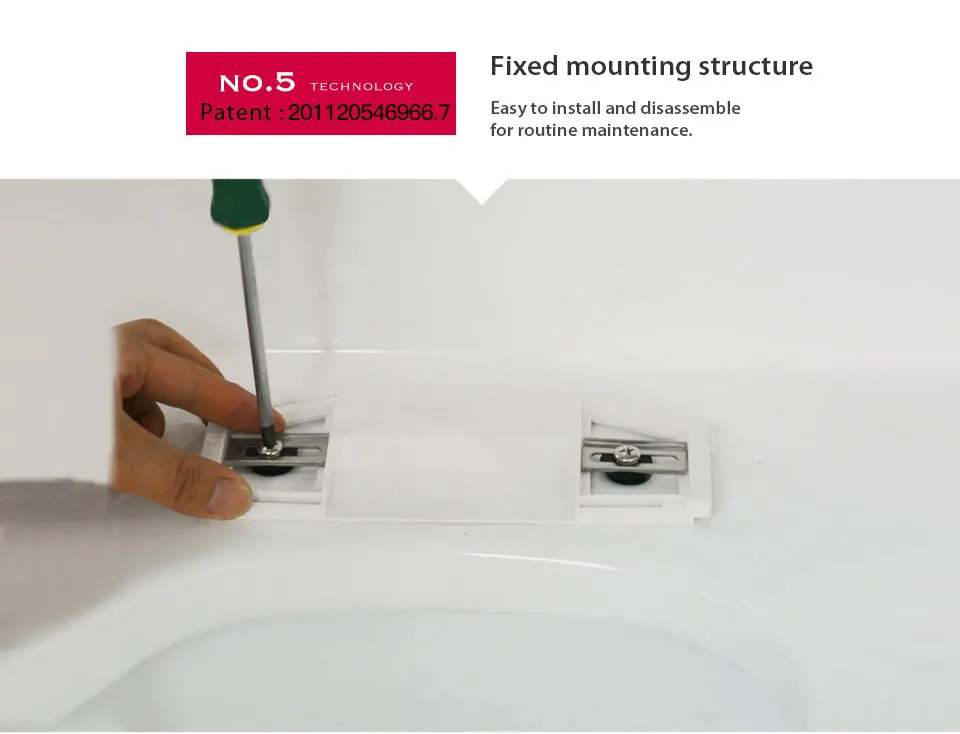 NO.5 TECHNOLOGY
Patent : 201120546966.7

Fixed mounting structure

Easy to install and disassemble for routine maintenance.