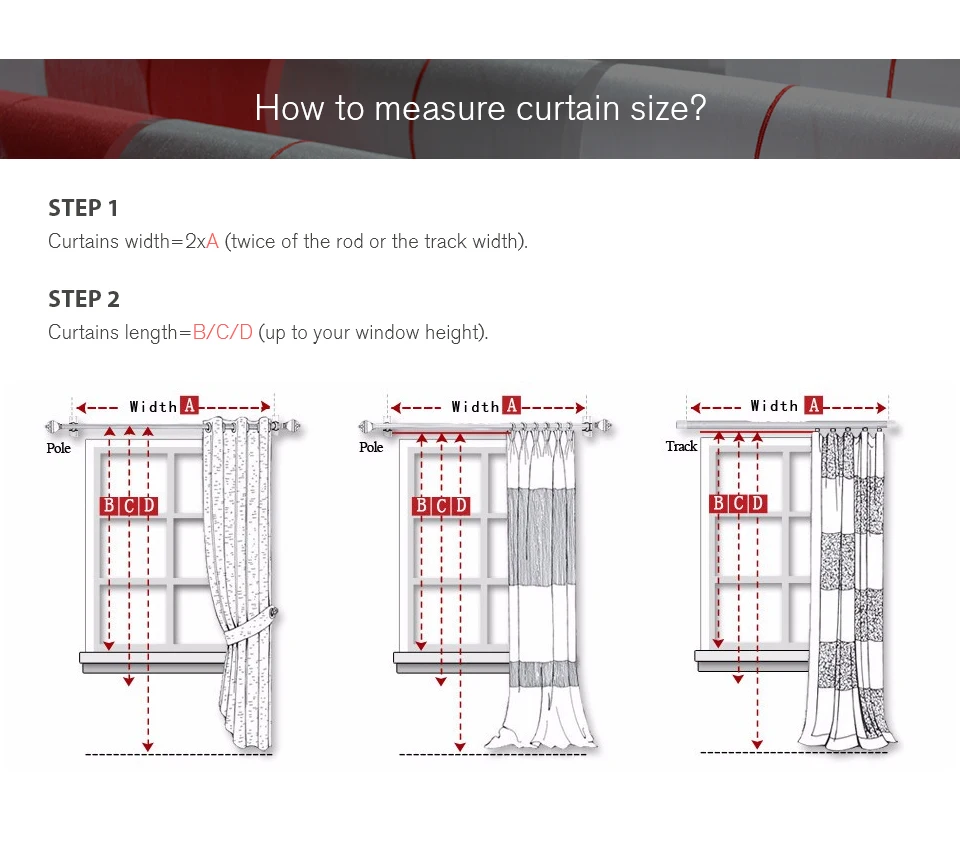 How to measure curtain size?

STEP 1
Curtains width=2xA (twice of the rod or the track width).

STEP 2
Curtains length=B/C/D (up to your window height).

Width A
Pole
B C D

Width A
Pole
B C D

Width A
Track
B C D