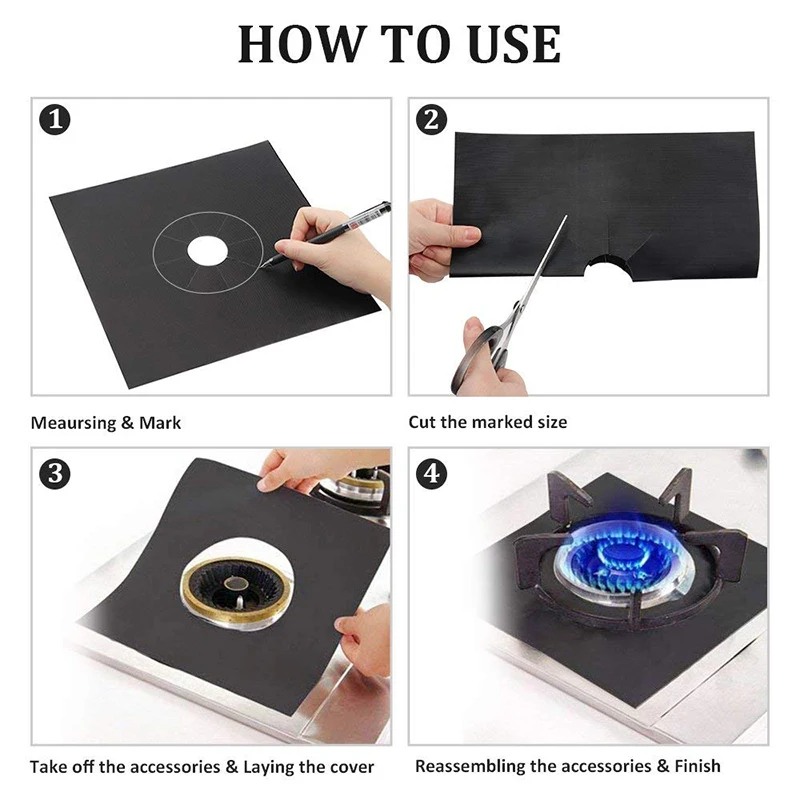 HOW TO USE

1

Meaursing & Mark

2

Cut the marked size

3

Take off the accessories & Laying the cover

4

Reassembling the accessories & Finish