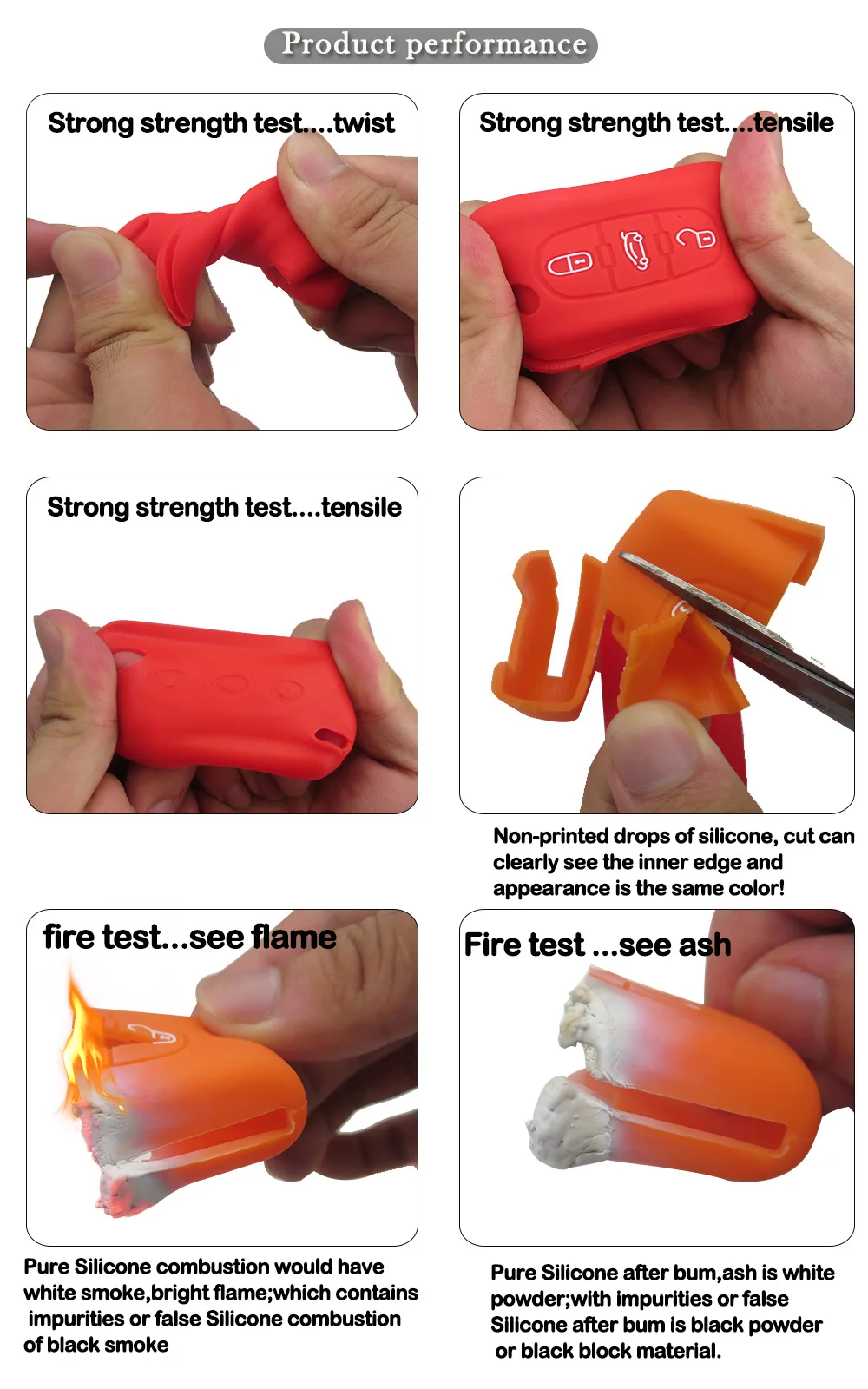 Product performance

Strong strength test....twist

Strong strength test....tensile

Strong strength test....tensile

Non-printed drops of silicone, cut can clearly see the inner edge and appearance is the same color!

fire test...see flame

Fire test ...see ash

Pure Silicone combustion would have white smoke,bright flame;which contains impurities or false Silicone combustion of black smoke

Pure Silicone after bum,ash is white powder;with impurities or false Silicone after bum is black powder or black block material.