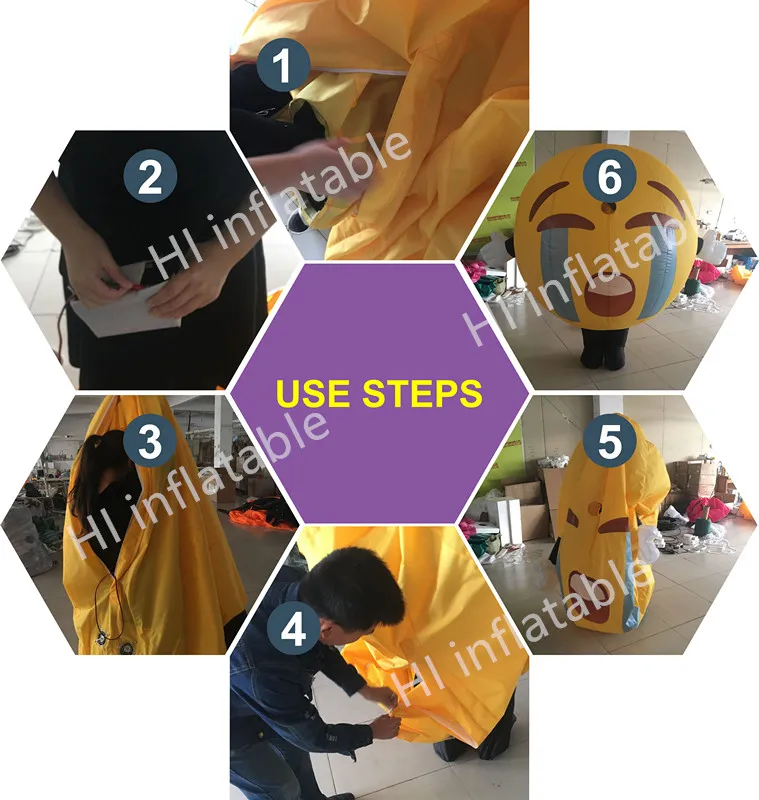 1

2

HI inflatable

6

HI inflatable

USE STEPS

3

HI inflatable

5

4

HI inflatable