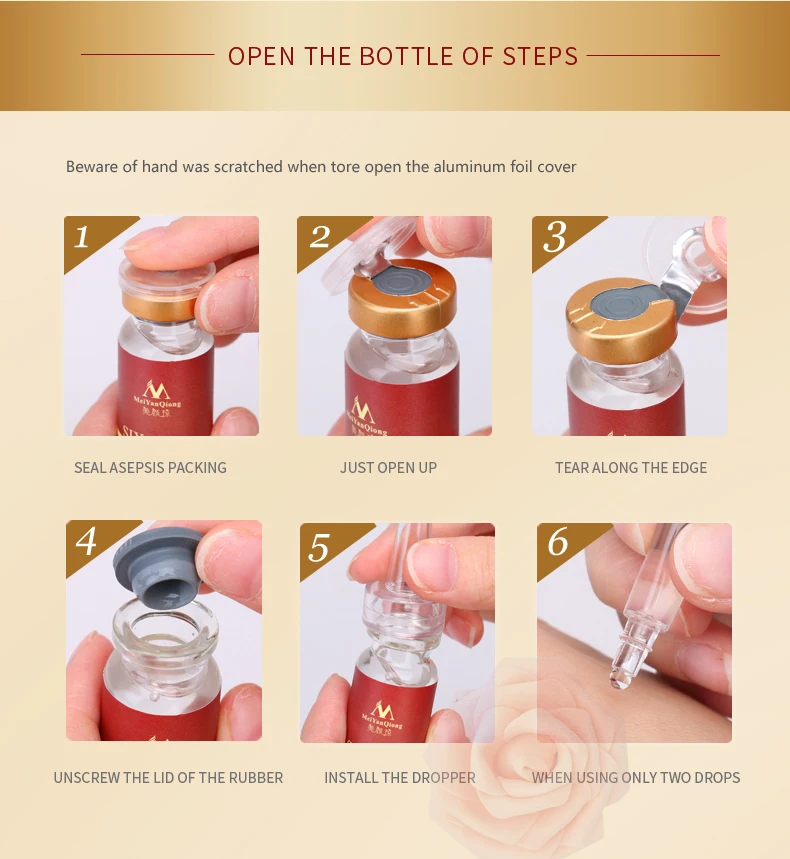 OPEN THE BOTTLE OF STEPS

Beware of hand was scratched when tore open the aluminum foil cover

1

MeiYanQiong

SEAL ASEPSIS PACKING

2

MeiYanQiong

JUST OPEN UP

3

TEAR ALONG THE EDGE

4

UNSCREW THE LID OF THE RUBBER

5

MeiYanQiong

INSTALL THE DROPPER

6

WHEN USING ONLY TWO DROPS