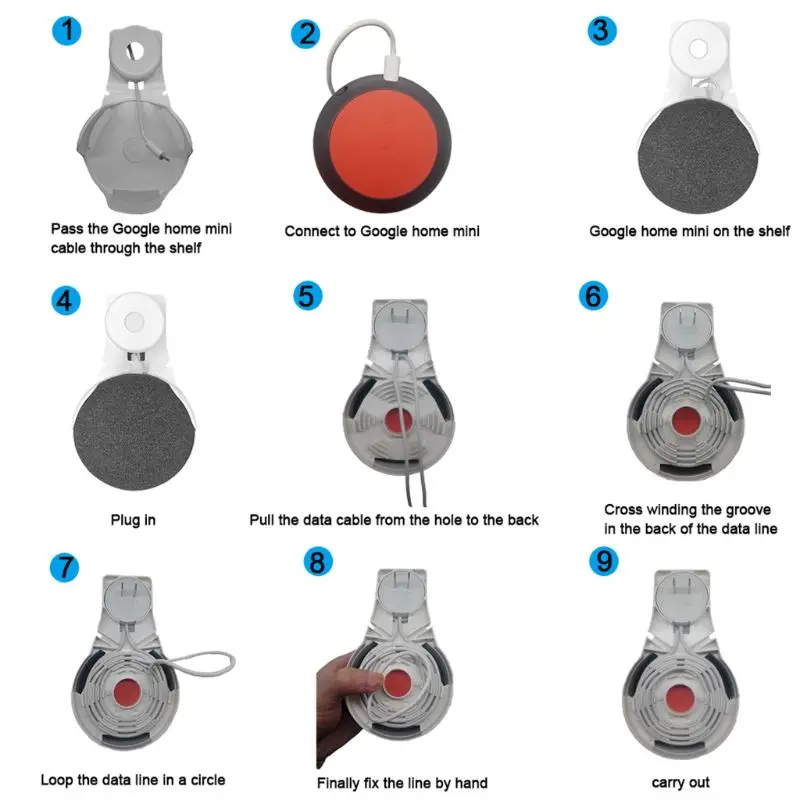 1

Pass the Google home mini cable through the shelf

2

Connect to Google home mini

3

Google home mini on the shelf

4

Plug in

5

Pull the data cable from the hole to the back

6

Cross winding the groove in the back of the data line

7

Loop the data line in a circle

8

Finally fix the line by hand

9

carry out