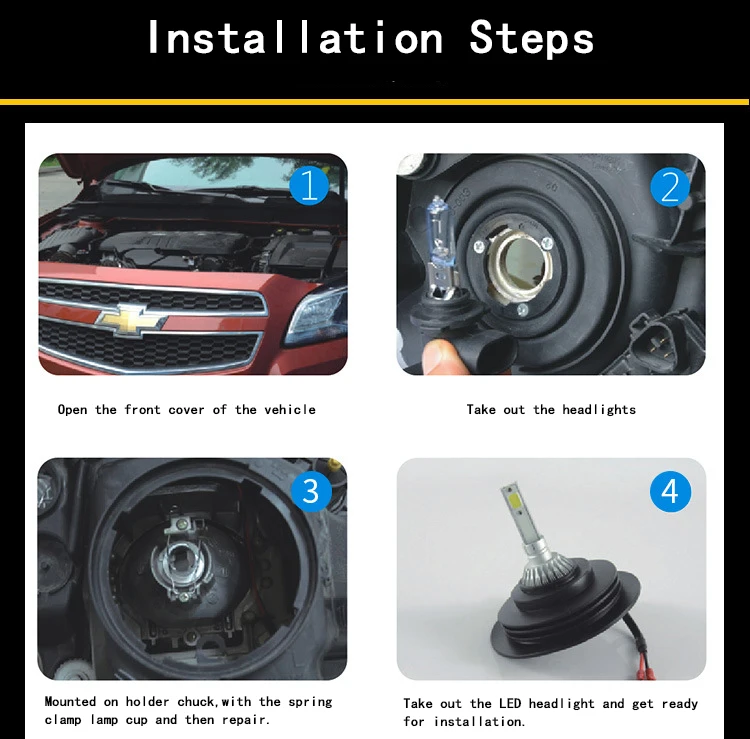 Installation Steps

1

Open the front cover of the vehicle

2

Take out the headlights

3

Mounted on holder chuck,with the spring clamp lamp cup and then repair.

4

Take out the LED headlight and get ready for installation.