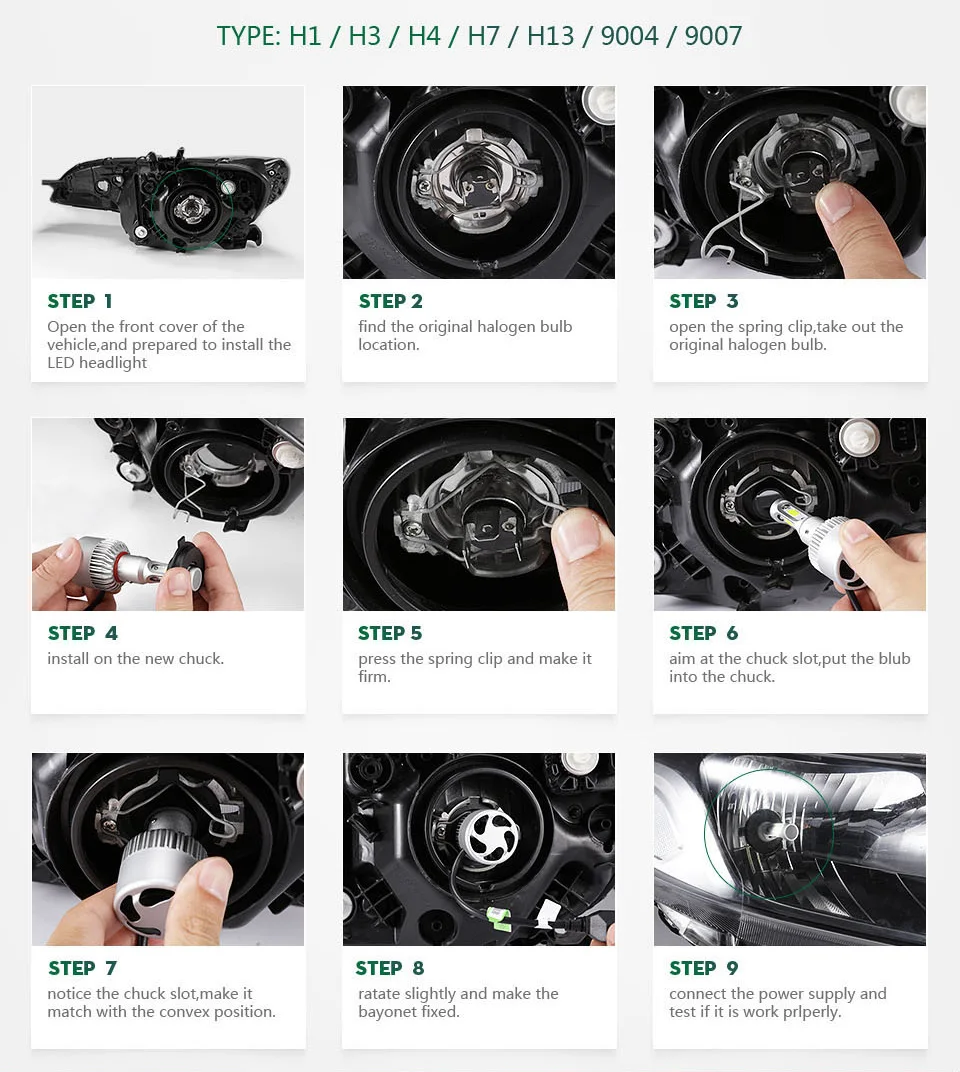 TYPE: H1 / H3 / H4 / H7 / H13 / 9004 / 9007

STEP 1
Open the front cover of the vehicle,and prepared to install the LED headlight

STEP 2
find the original halogen bulb location.

STEP 3
open the spring clip,take out the original halogen bulb.

STEP 4
install on the new chuck.

STEP 5
press the spring clip and make it firm.

STEP 6
aim at the chuck slot,put the blub into the chuck.

STEP 7
notice the chuck slot,make it match with the convex position.

STEP 8
ratate slightly and make the bayonet fixed.

STEP 9
connect the power supply and test if it is work prlperly.