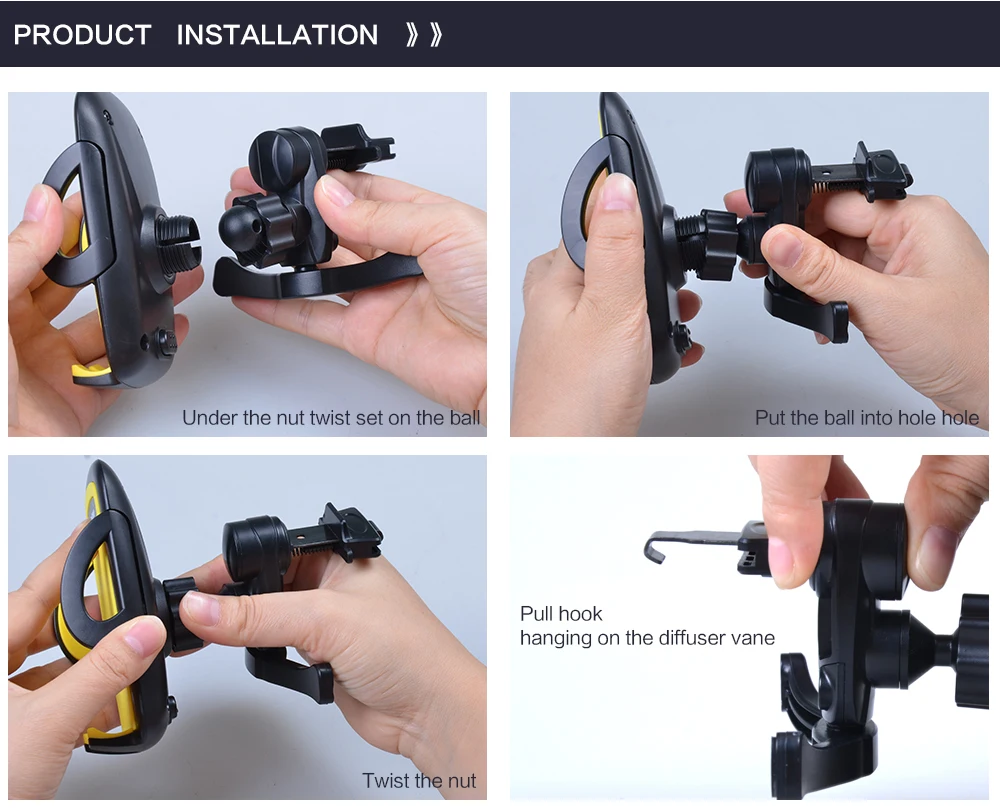 PRODUCT INSTALLATION 》》

Under the nut twist set on the ball

Put the ball into hole hole

Twist the nut

Pull hook
hanging on the diffuser vane