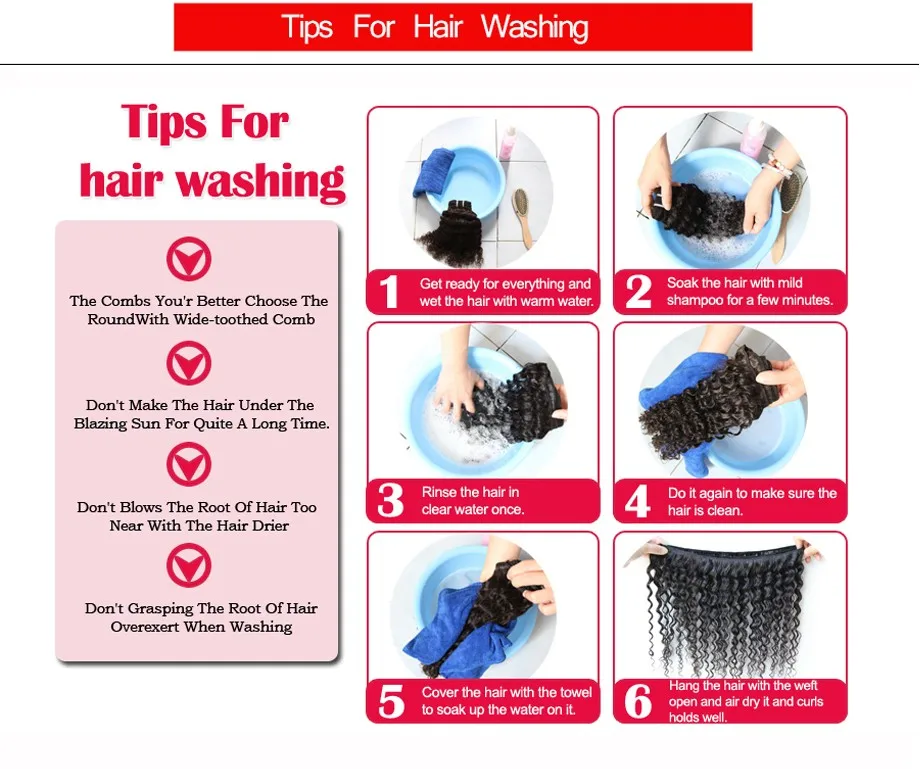 Tips For Hair Washing

Tips For hair washing

The Combs You'r Better Choose The RoundWith Wide-toothed Comb

Don't Make The Hair Under The Blazing Sun For Quite A Long Time.

Don't Blows The Root Of Hair Too Near With The Hair Drier

Don't Grasping The Root Of Hair Overexert When Washing

1 Get ready for everything and wet the hair with warm water.

2 Soak the hair with mild shampoo for a few minutes.

3 Rinse the hair in clear water once.

4 Do it again to make sure the hair is clean.

5 Cover the hair with the towel to soak up the water on it.

6 Hang the hair with the weft open and air dry it and curls holds well.