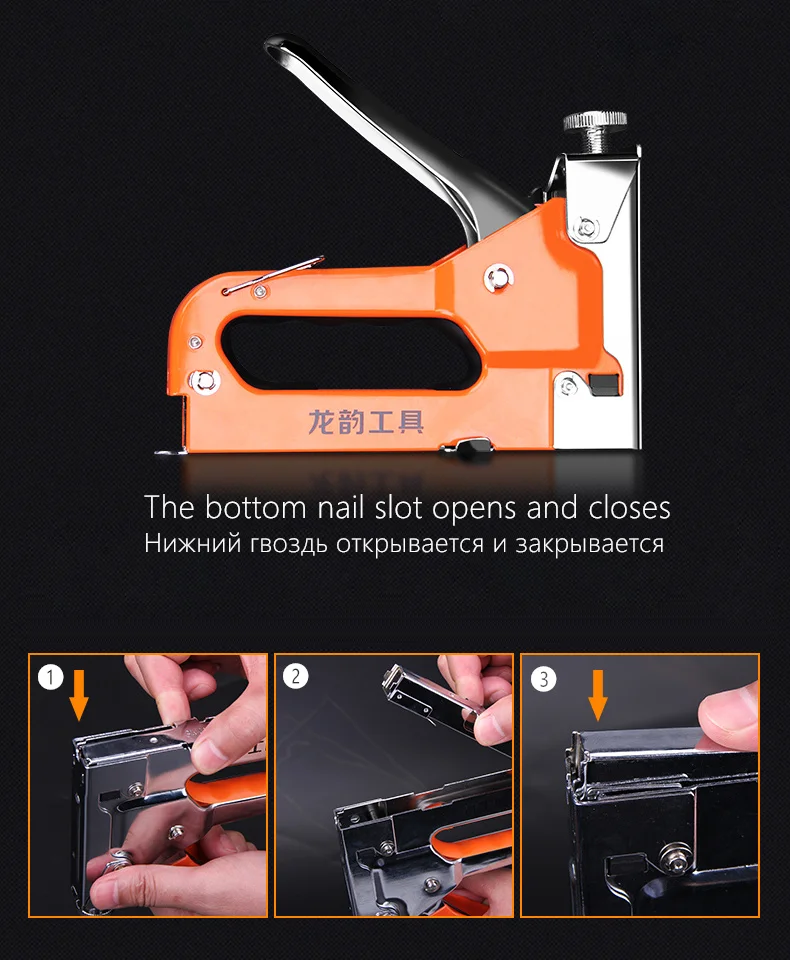 龙韵工具

The bottom nail slot opens and closes
Нижний гвоздь открывается и закрывается

1

2

3