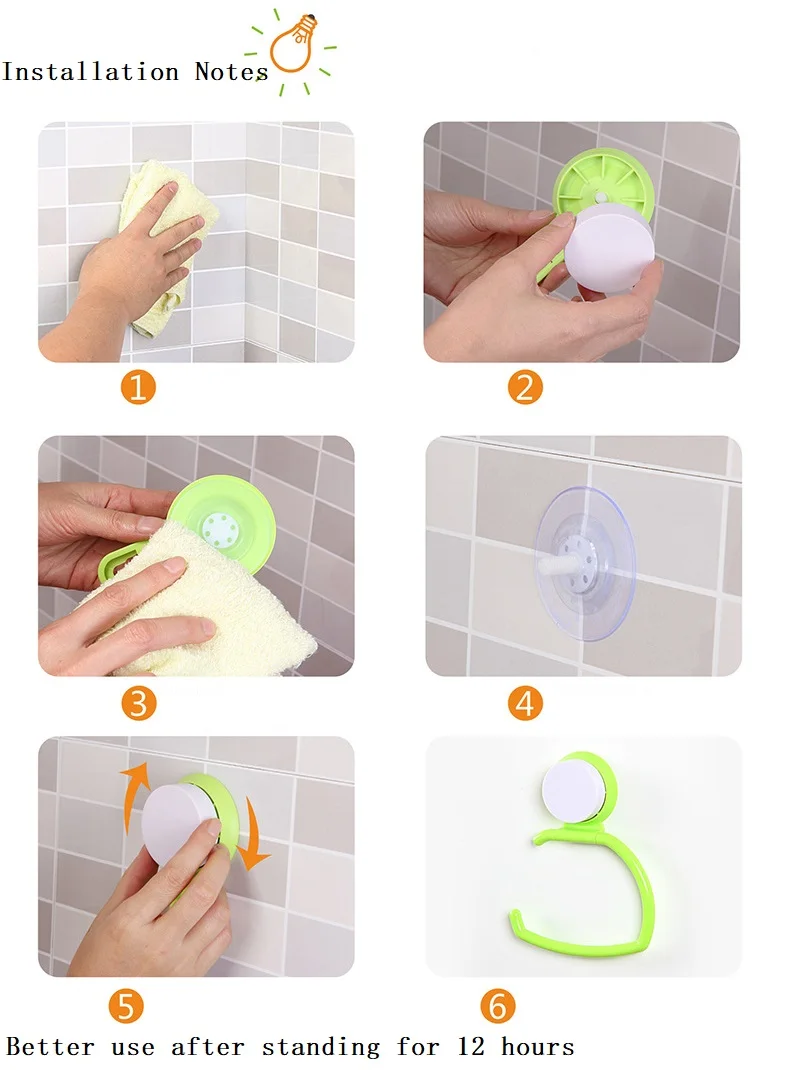 Installation Notes

1

2

3

4

5

6

Better use after standing for 12 hours