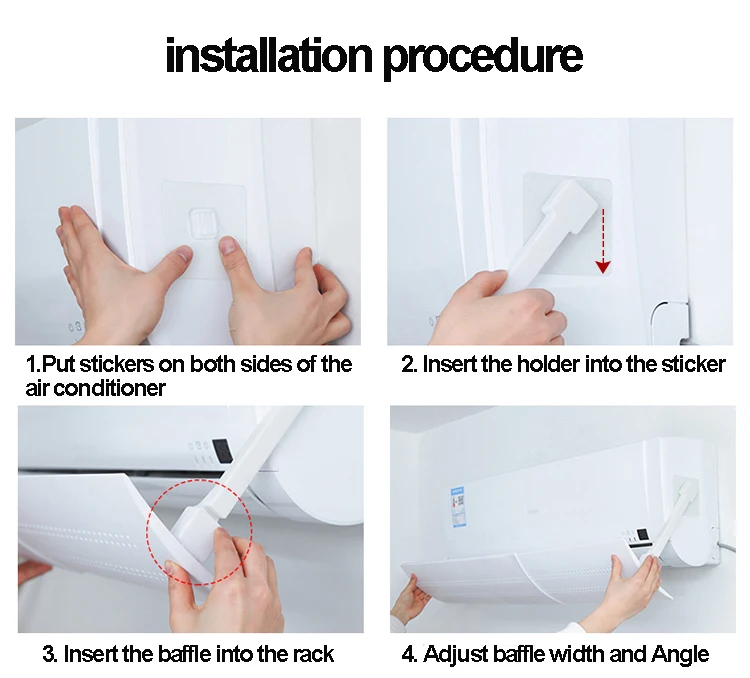 installation procedure

1.Put stickers on both sides of the air conditioner

2. Insert the holder into the sticker

3. Insert the baffle into the rack

4. Adjust baffle width and Angle