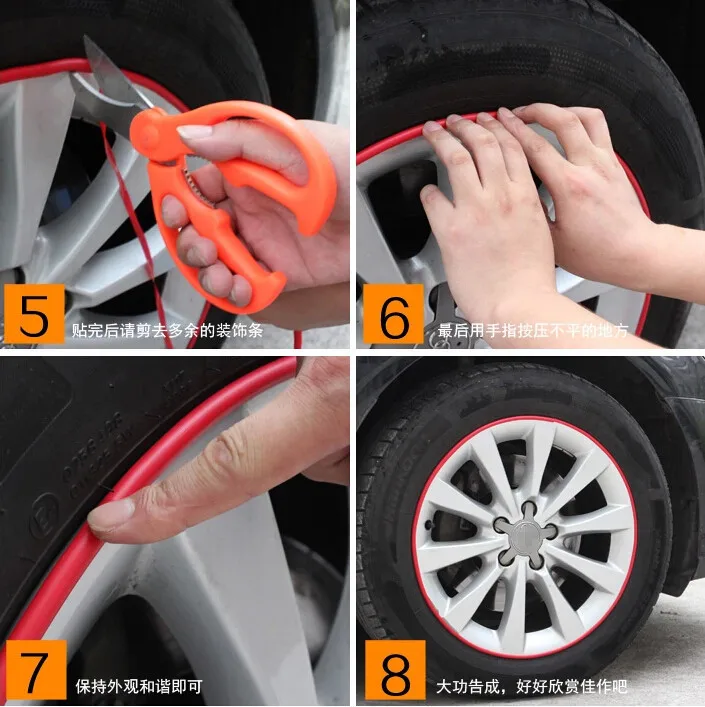 5 贴完后请剪去多余的装饰条

6 最后用手指按压不平的地方

7 保持外观和谐即可

8 大功告成，好好欣赏佳作吧