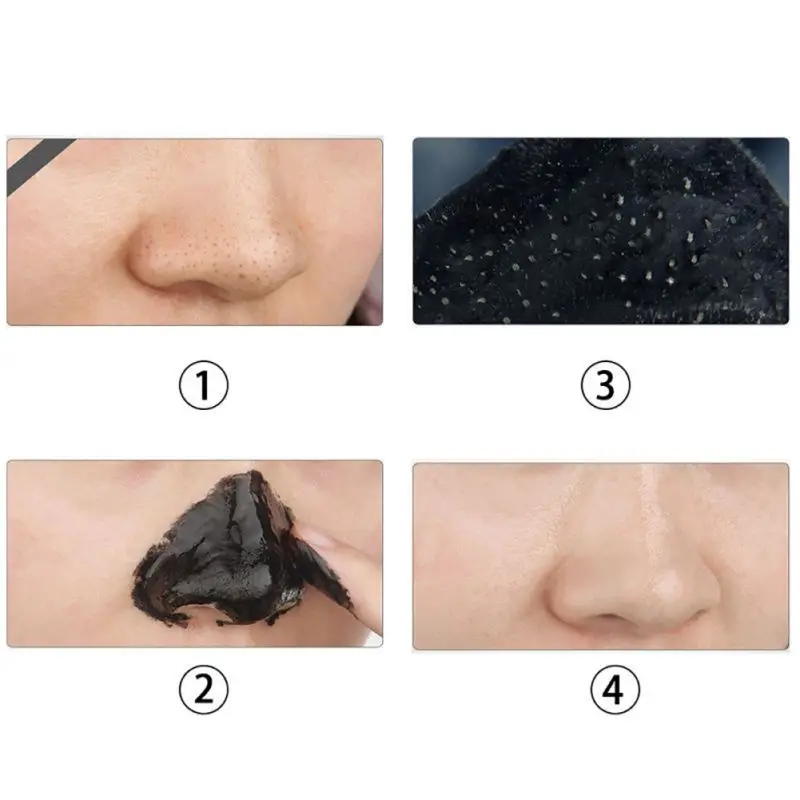 ①

③

②

④