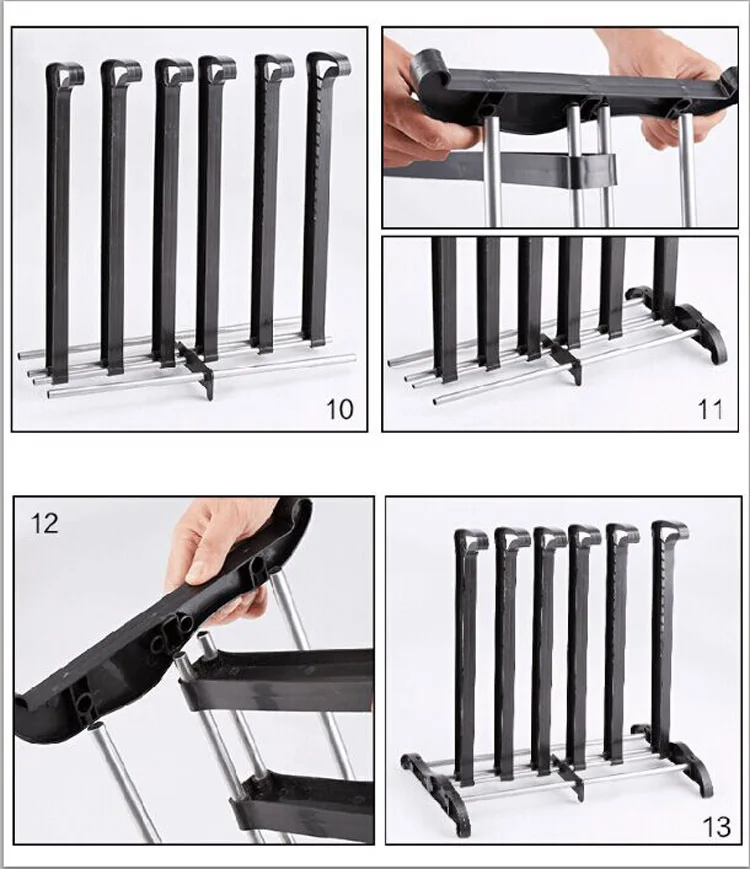 10

11

12

13