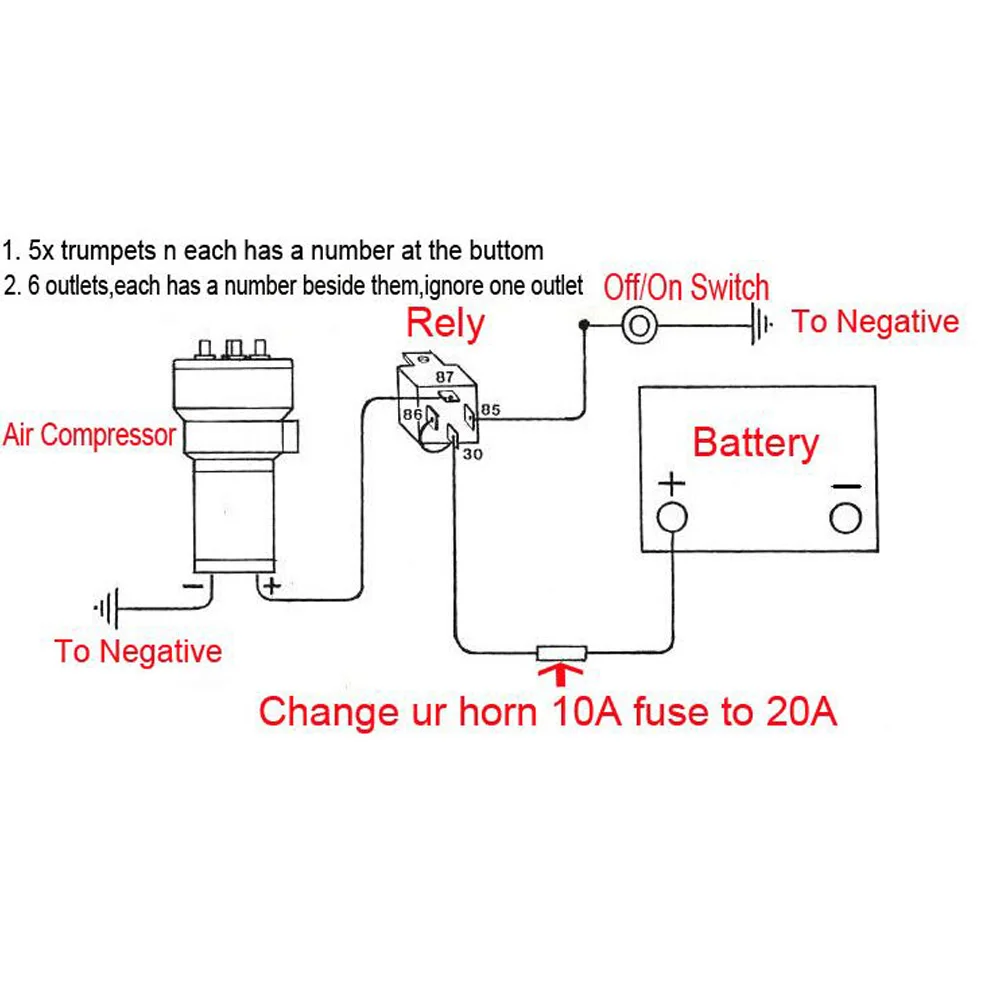 1. 5x trumpets n each has a number at the buttom
2. 6 outlets,each has a number beside them,ignore one outlet

Off/On Switch
To Negative
Rely
87
86
85
30
Air Compressor
Battery
+
−
−
+
To Negative
Change ur horn 10A fuse to 20A