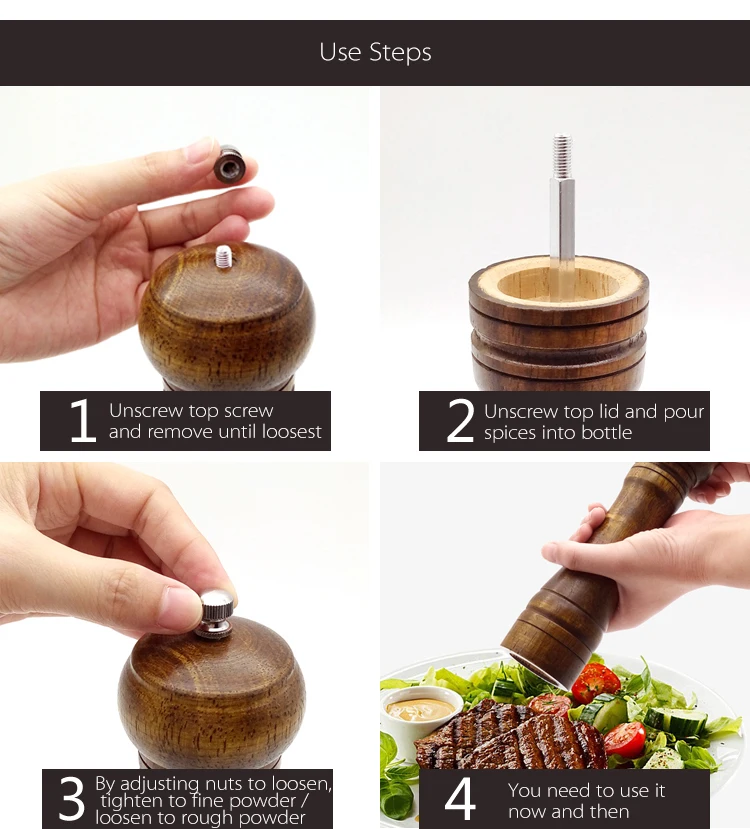 Use Steps

1 Unscrew top screw and remove until loosest

2 Unscrew top lid and pour spices into bottle

3 By adjusting nuts to loosen, tighten to fine powder / loosen to rough powder

4 You need to use it now and then