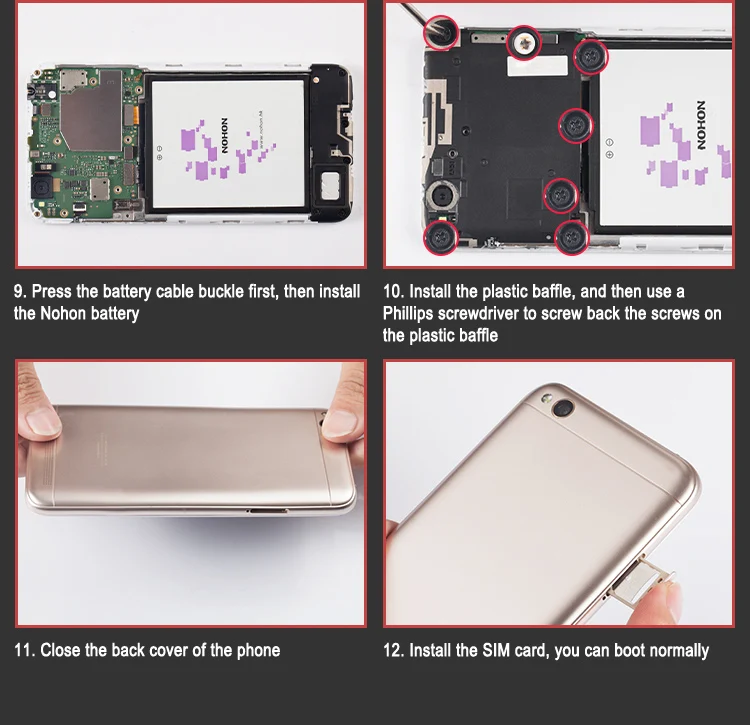 NOHON
www.nohon.hk

NOHON

9. Press the battery cable buckle first, then install the Nohon battery

10. Install the plastic baffle, and then use a Phillips screwdriver to screw back the screws on the plastic baffle

11. Close the back cover of the phone

12. Install the SIM card, you can boot normally