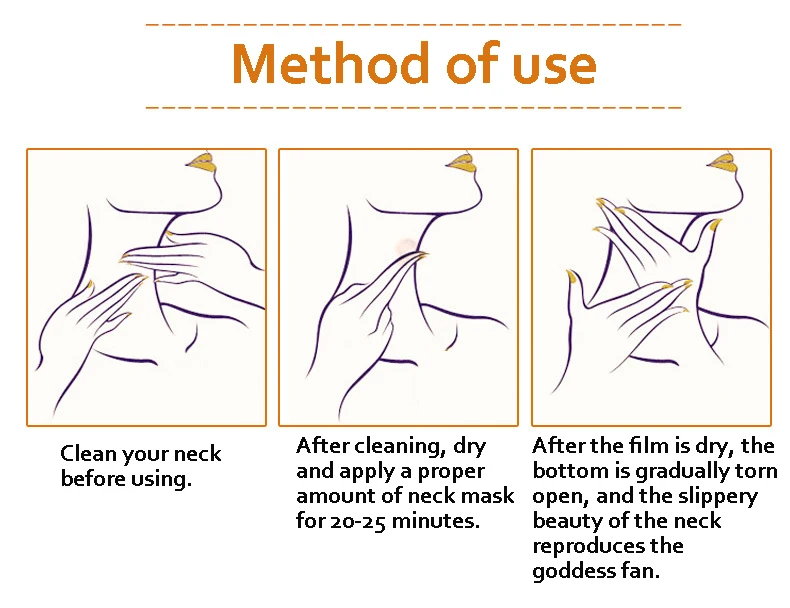 Method of use

Clean your neck before using.

After cleaning, dry and apply a proper amount of neck mask for 20-25 minutes.

After the film is dry, the bottom is gradually torn open, and the slippery beauty of the neck reproduces the goddess fan.