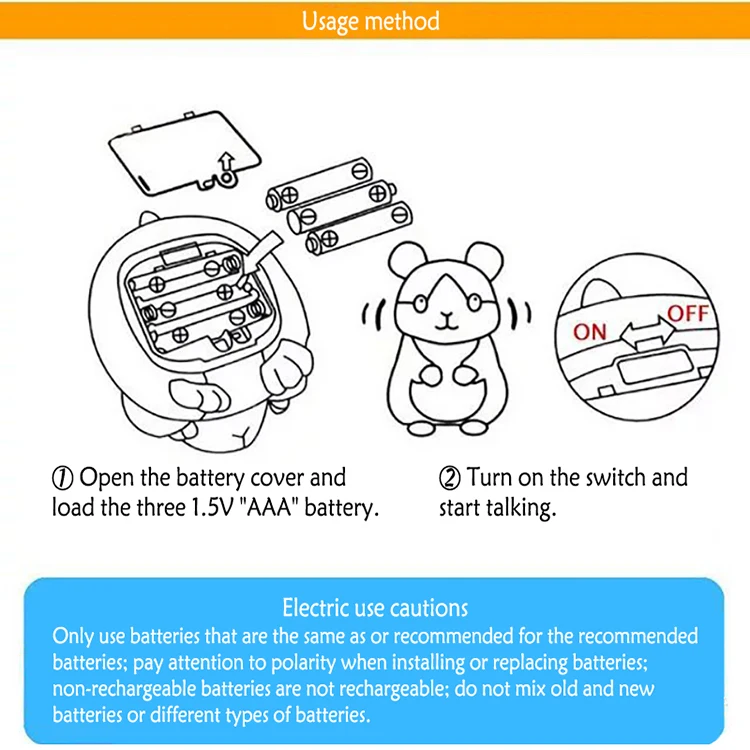 Usage method

ON OFF

① Open the battery cover and load the three 1.5V "AAA" battery.

② Turn on the switch and start talking.

Electric use cautions
Only use batteries that are the same as or recommended for the recommended batteries; pay attention to polarity when installing or replacing batteries; non-rechargeable batteries are not rechargeable; do not mix old and new batteries or different types of batteries.