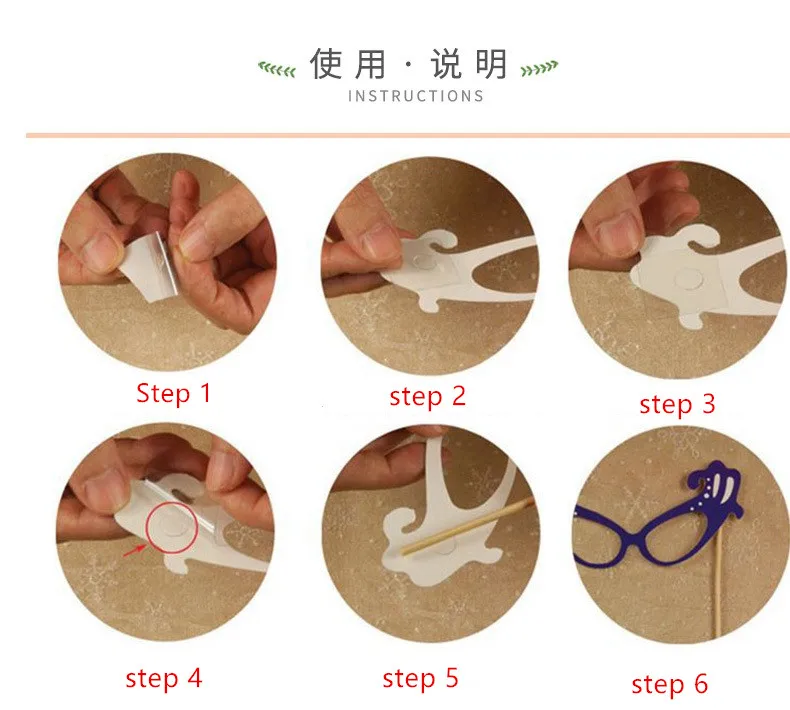 使用 · 说明
INSTRUCTIONS

Step 1

step 2

step 3

step 4

step 5

step 6