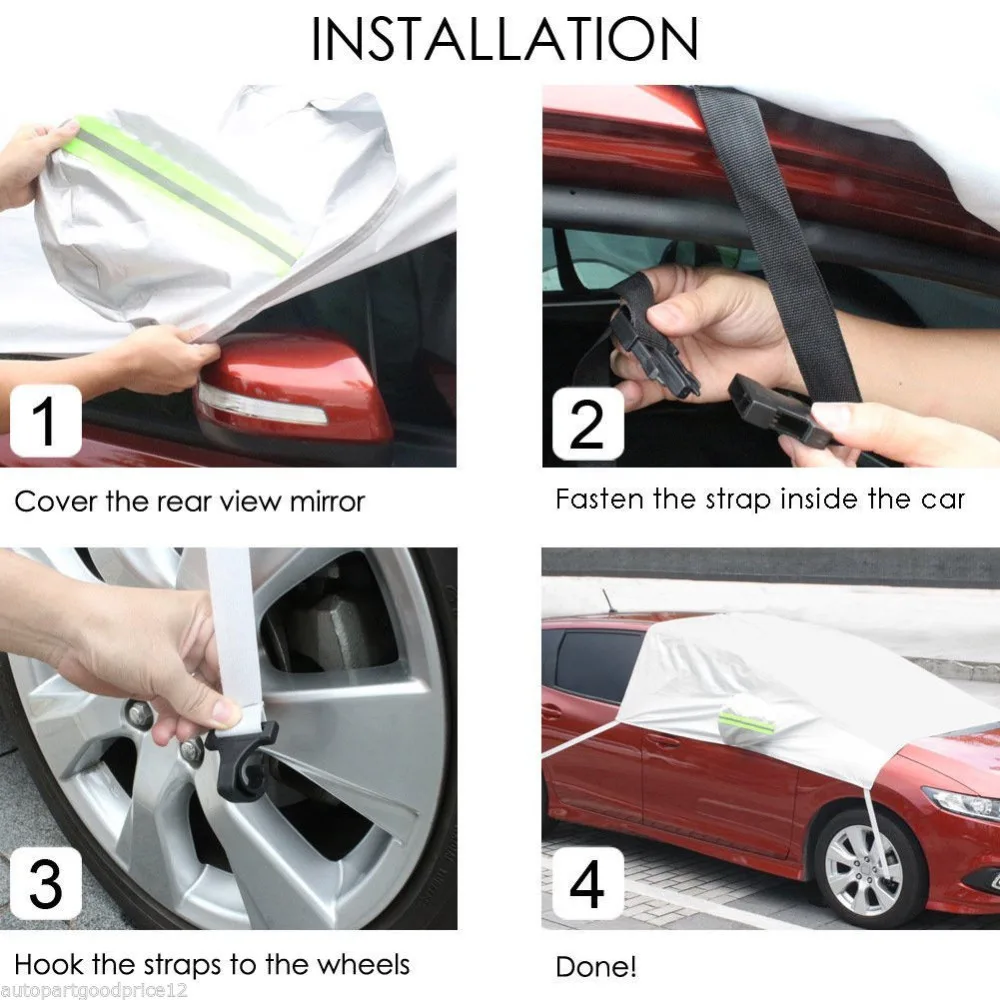 INSTALLATION

1

Cover the rear view mirror

2

Fasten the strap inside the car

3

Hook the straps to the wheels

4

Done!

autopartgoodprice12