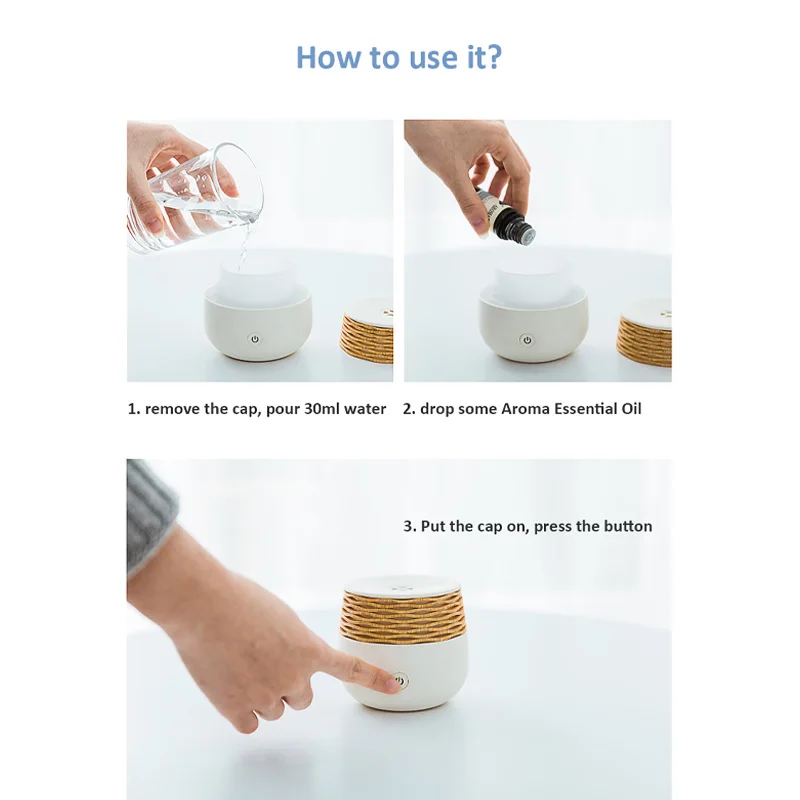 How to use it?

1. remove the cap, pour 30ml water

2. drop some Aroma Essential Oil

3. Put the cap on, press the button