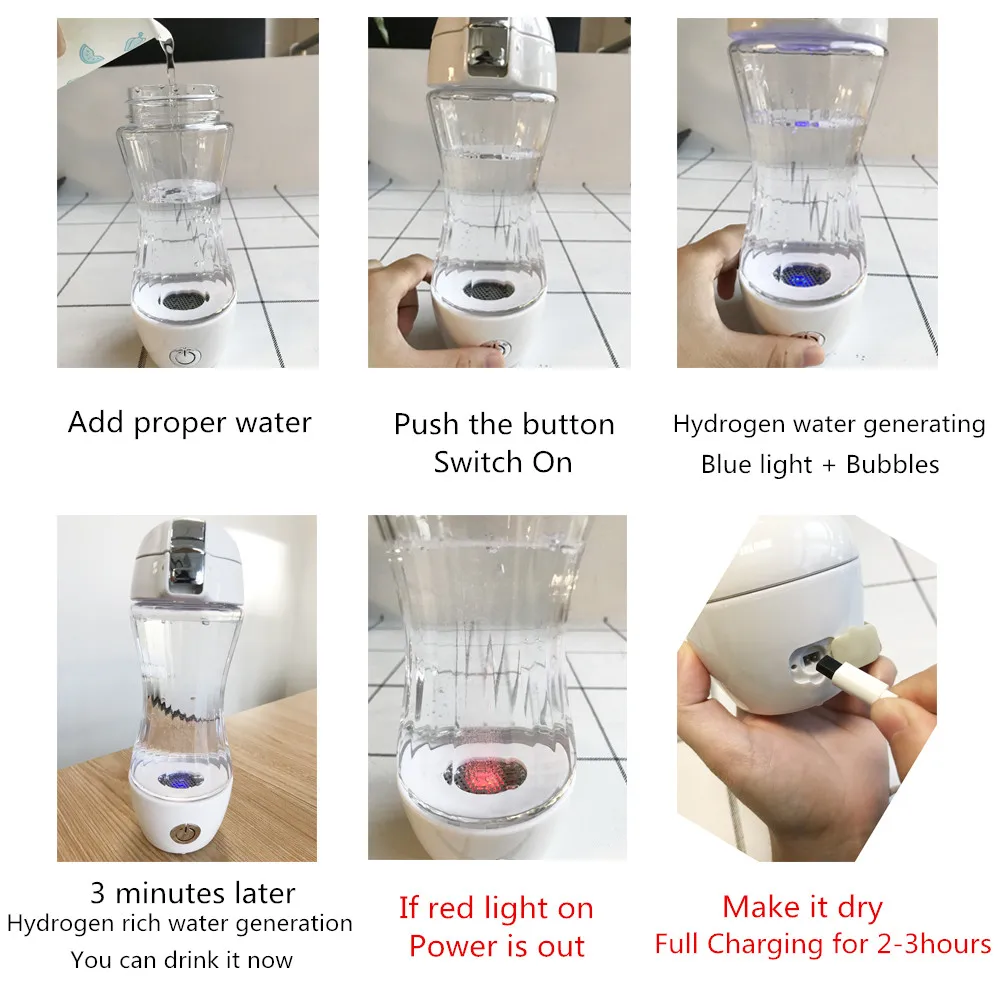 Add proper water

Push the button
Switch On

Hydrogen water generating
Blue light + Bubbles

3 minutes later
Hydrogen rich water generation
You can drink it now

If red light on
Power is out

Make it dry
Full Charging for 2-3hours