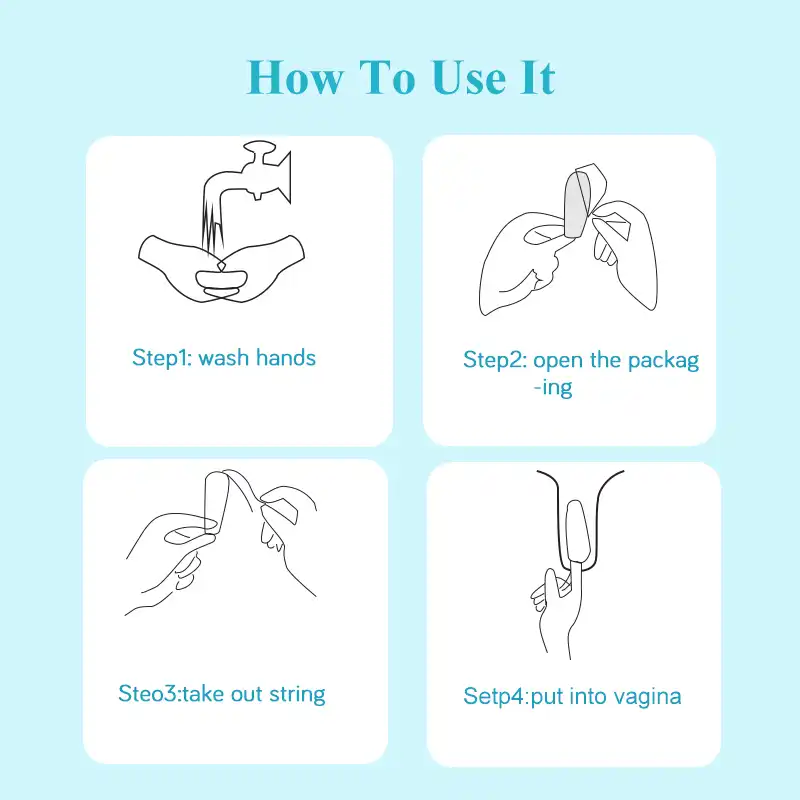 How To Use It

Step1: wash hands

Step2: open the packag -ing

Steo3:take out string

Setp4:put into vagina