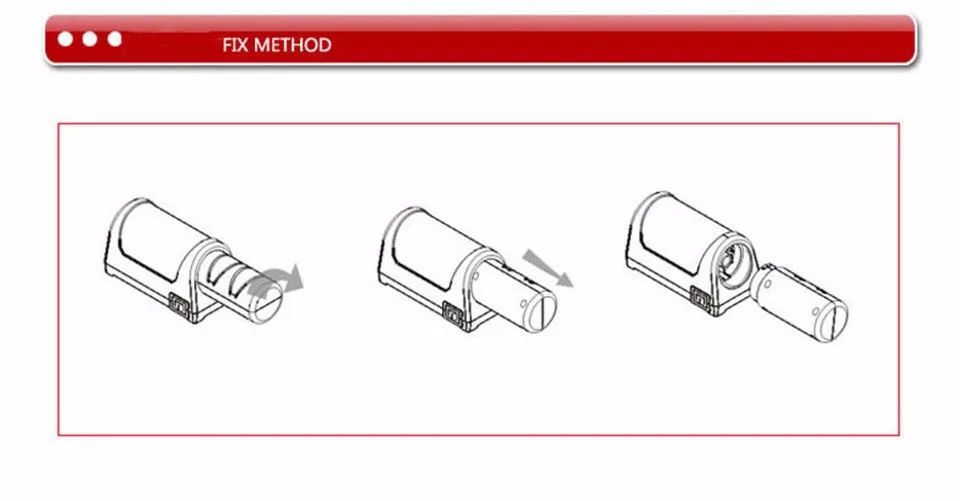 FIX METHOD