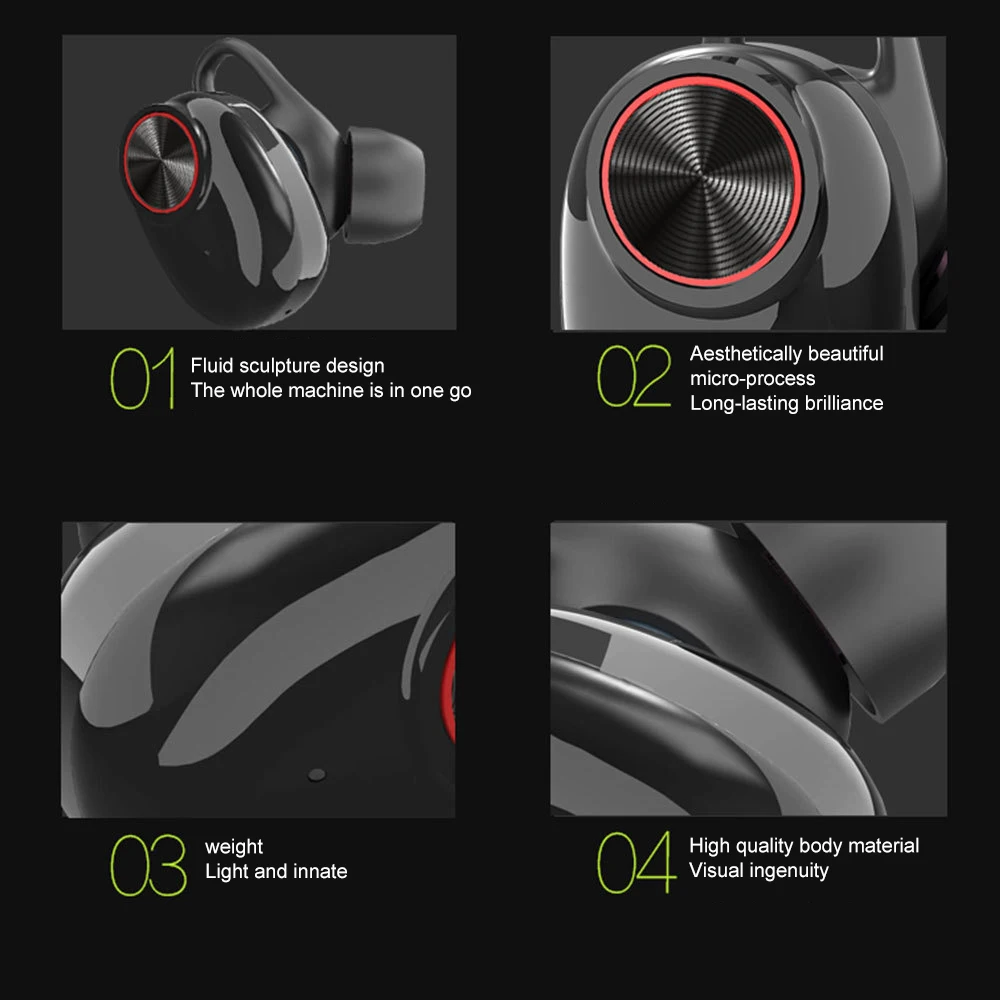 01
Fluid sculpture design
The whole machine is in one go

02
Aesthetically beautiful
micro-process
Long-lasting brilliance

03
weight
Light and innate

04
High quality body material
Visual ingenuity