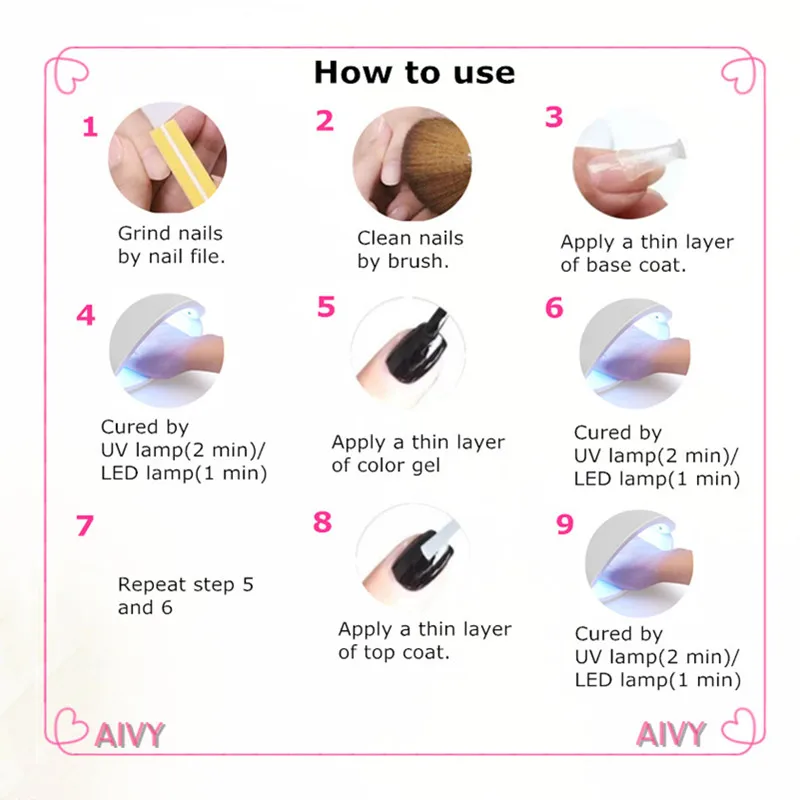 How to use

1
Grind nails by nail file.

2
Clean nails by brush.

3
Apply a thin layer of base coat.

4
Cured by UV lamp(2 min)/ LED lamp(1 min)

5
Apply a thin layer of color gel

6
Cured by UV lamp(2 min)/ LED lamp(1 min)

7
Repeat step 5 and 6

8
Apply a thin layer of top coat.

9
Cured by UV lamp(2 min)/ LED lamp(1 min)

AIVY

AIVY