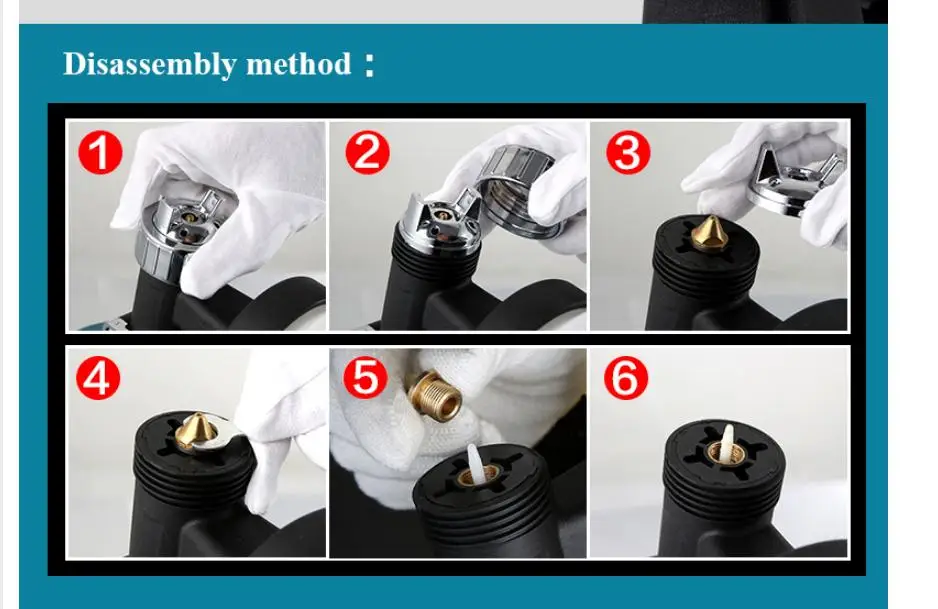 Disassembly method：

1

2

3

4

5

6