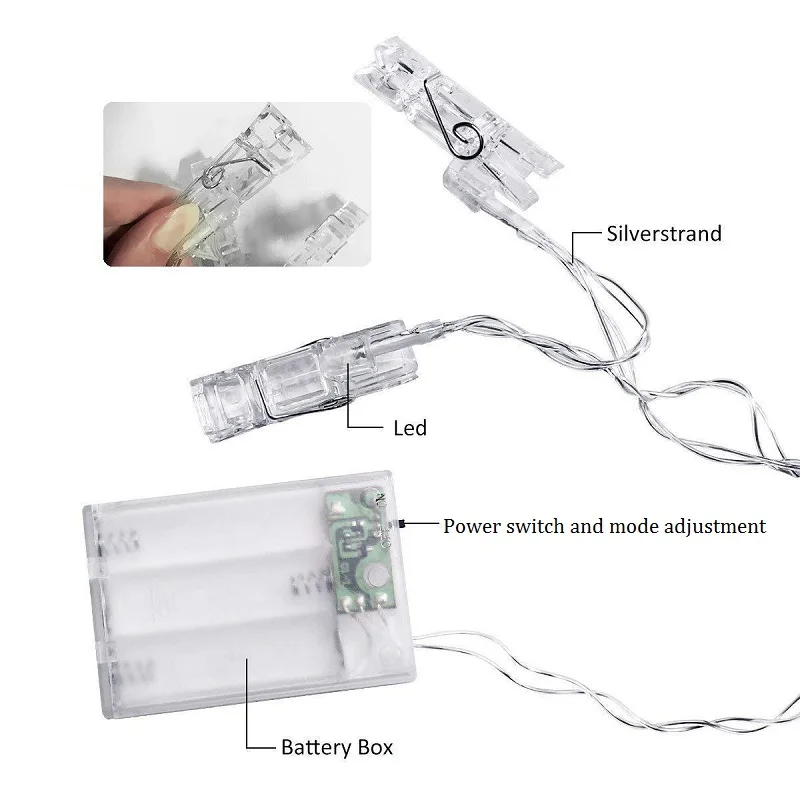 Silverstrand

Led

Power switch and mode adjustment

Battery Box